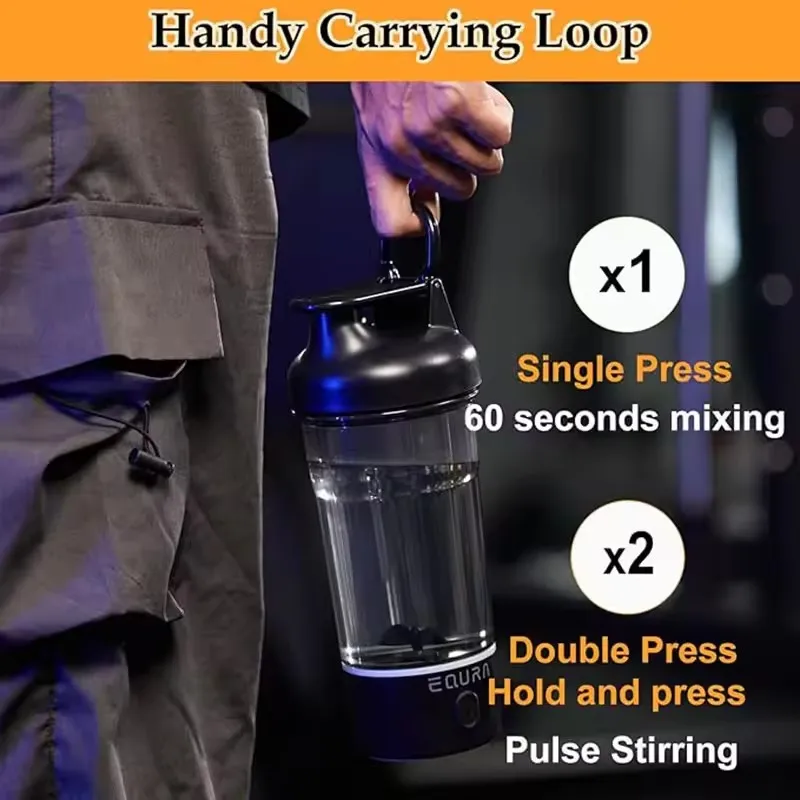 Handy Carrying Loop

x1

Single Press
60 seconds mixing

x2

Double Press
Hold and press
Pulse Stirring

EQURA