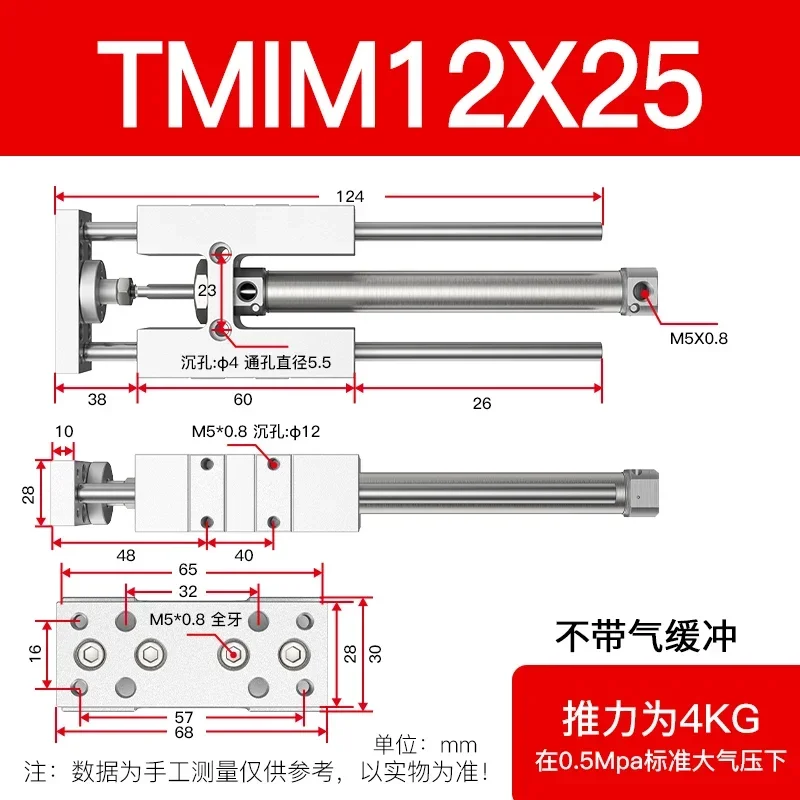 TMIM12X25

124

23

M5X0.8

沉孔:ϕ4 通孔直径5.5

38

60

26

10

M5*0.8 沉孔:ϕ12

28

48

40

65

32

M5*0.8 全牙

16

28

30

57

68

不带气缓冲

推力为4KG

在0.5Mpa标准大气压下

单位：mm

注：数据为手工测量仅供参考，以实物为准！