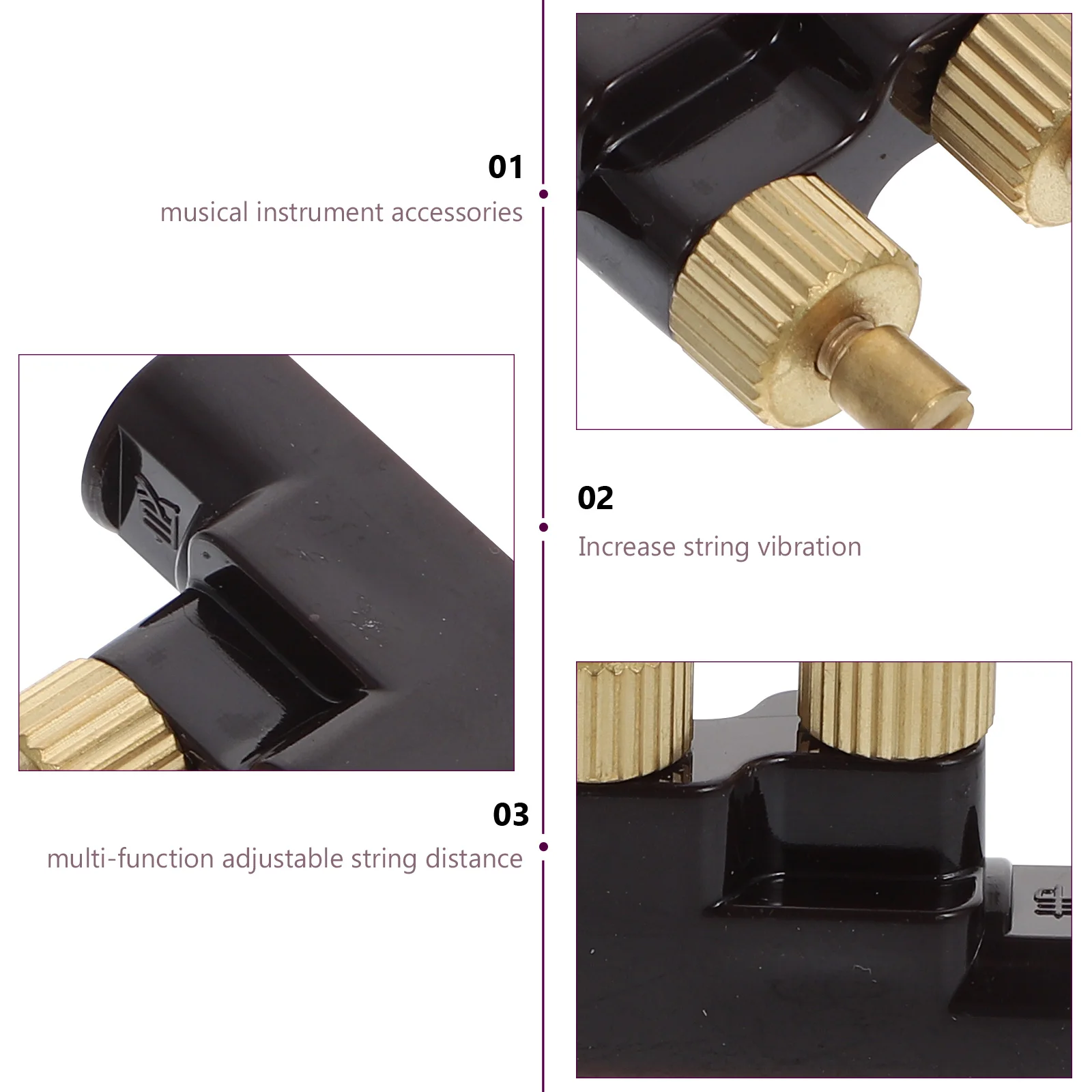 01
musical instrument accessories

02
Increase string vibration

03
multi-function adjustable string distance