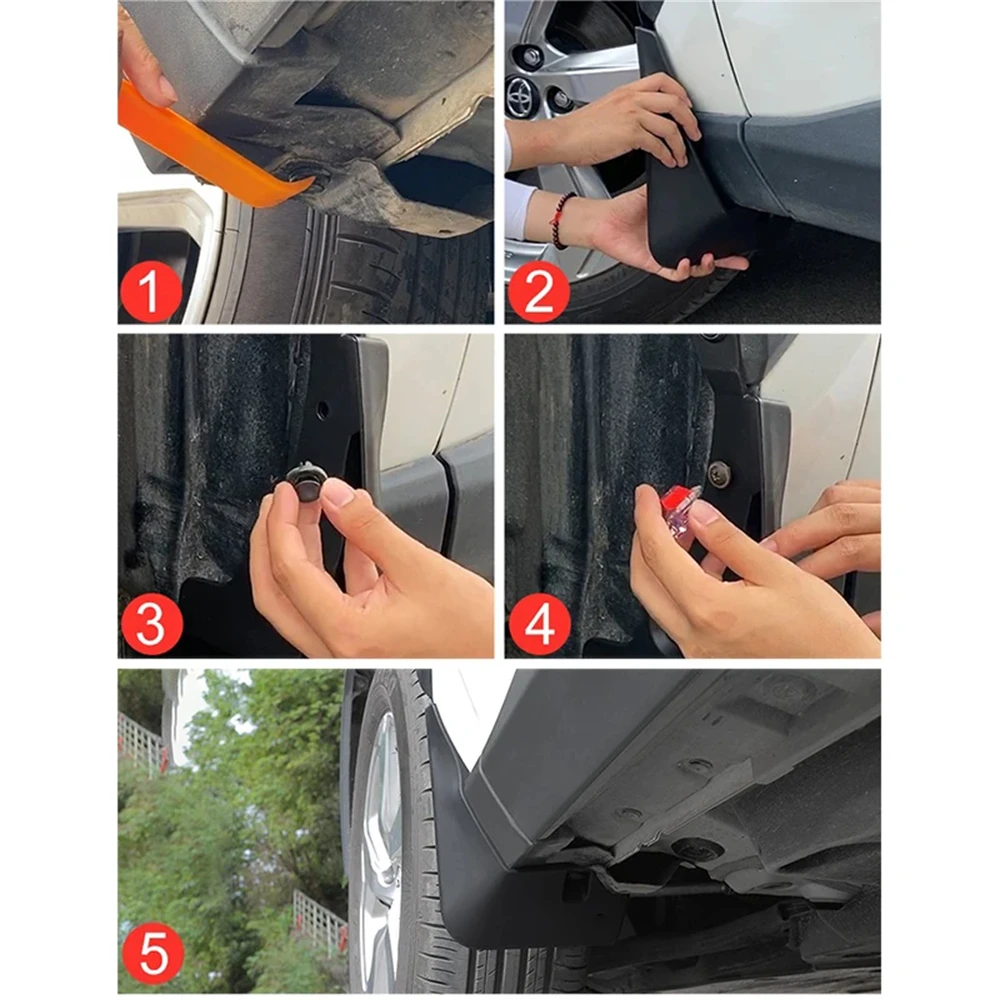 1
2
3
4
5