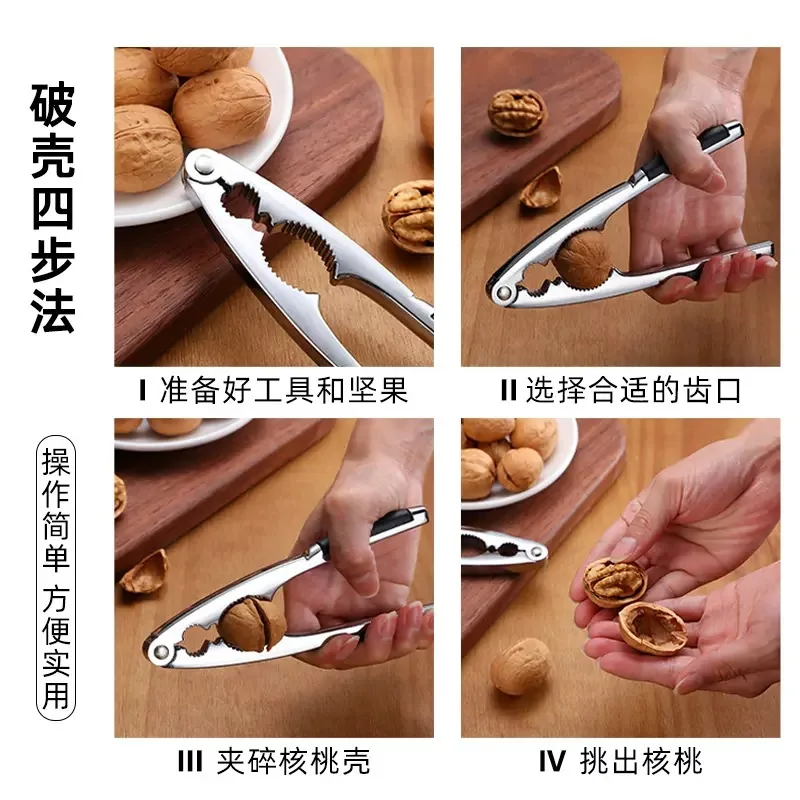 破壳四步法

I 准备好工具和坚果

II 选择合适的齿口

操作简单 方便实用

III 夹碎核桃壳

IV 挑出核桃