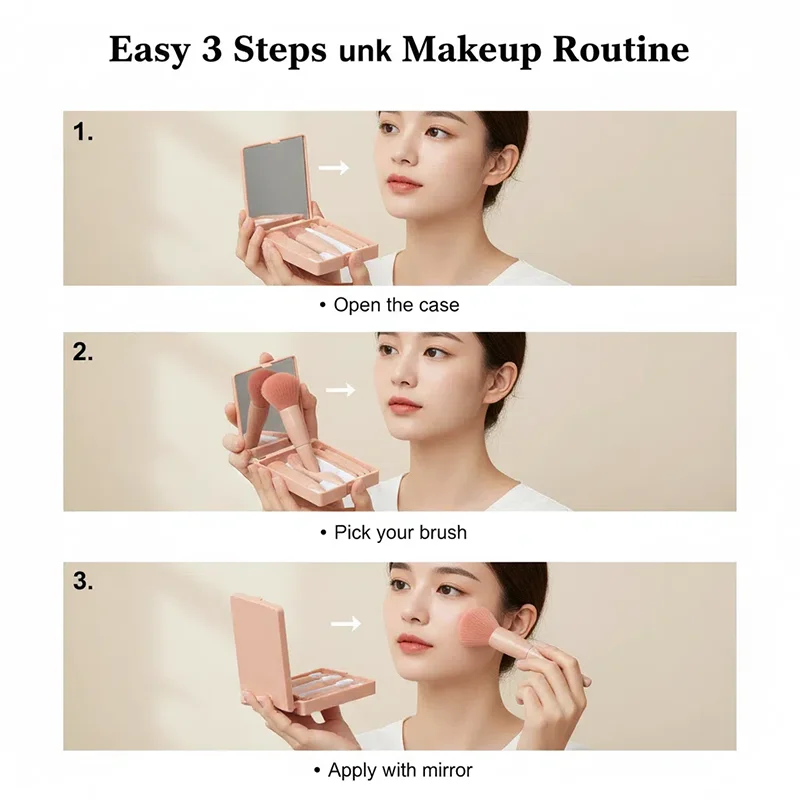 Easy 3 Steps unk Makeup Routine

1.

• Open the case

2.

• Pick your brush

3.

• Apply with mirror