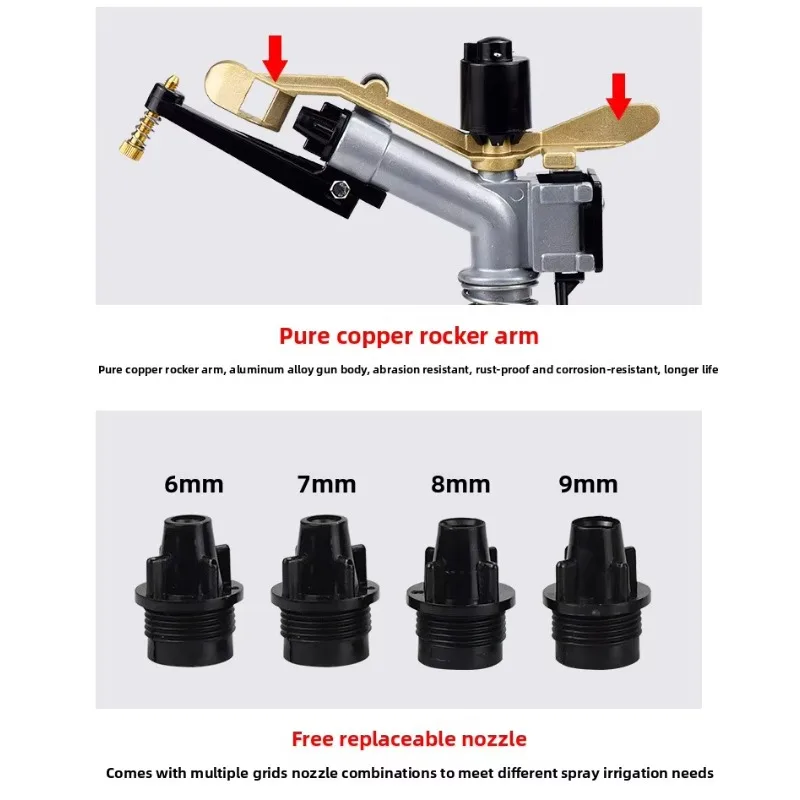 Pure copper rocker arm

Pure copper rocker arm, aluminum alloy gun body, abrasion resistant, rust-proof and corrosion-resistant, longer life

6mm

7mm

8mm

9mm

Free replaceable nozzle

Comes with multiple grids nozzle combinations to meet different spray irrigation needs