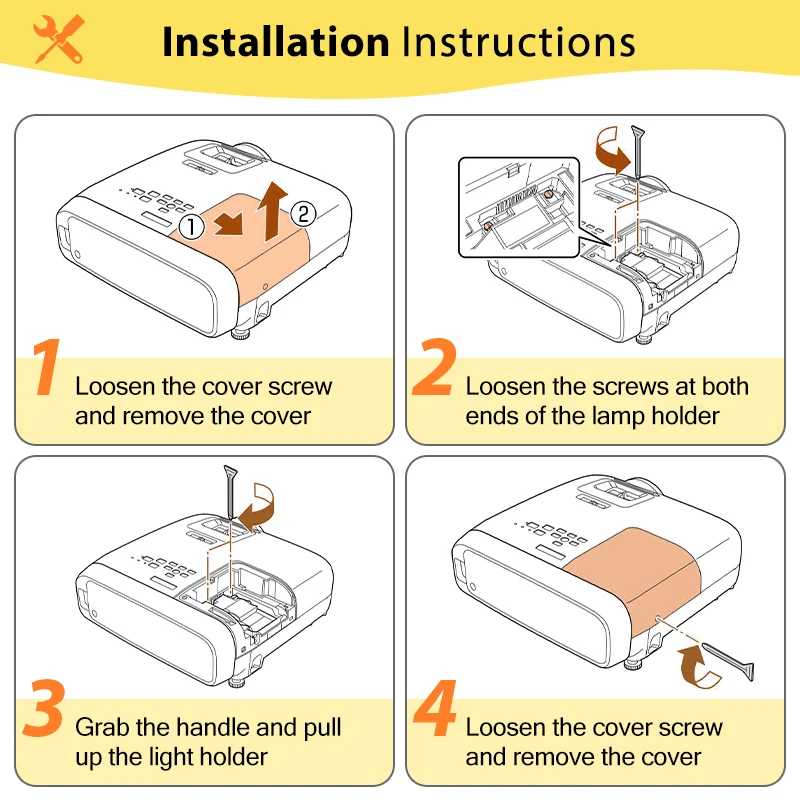 Installation Instructions

①
②

1 Loosen the cover screw and remove the cover

2 Loosen the screws at both ends of the lamp holder

3 Grab the handle and pull up the light holder

4 Loosen the cover screw and remove the cover