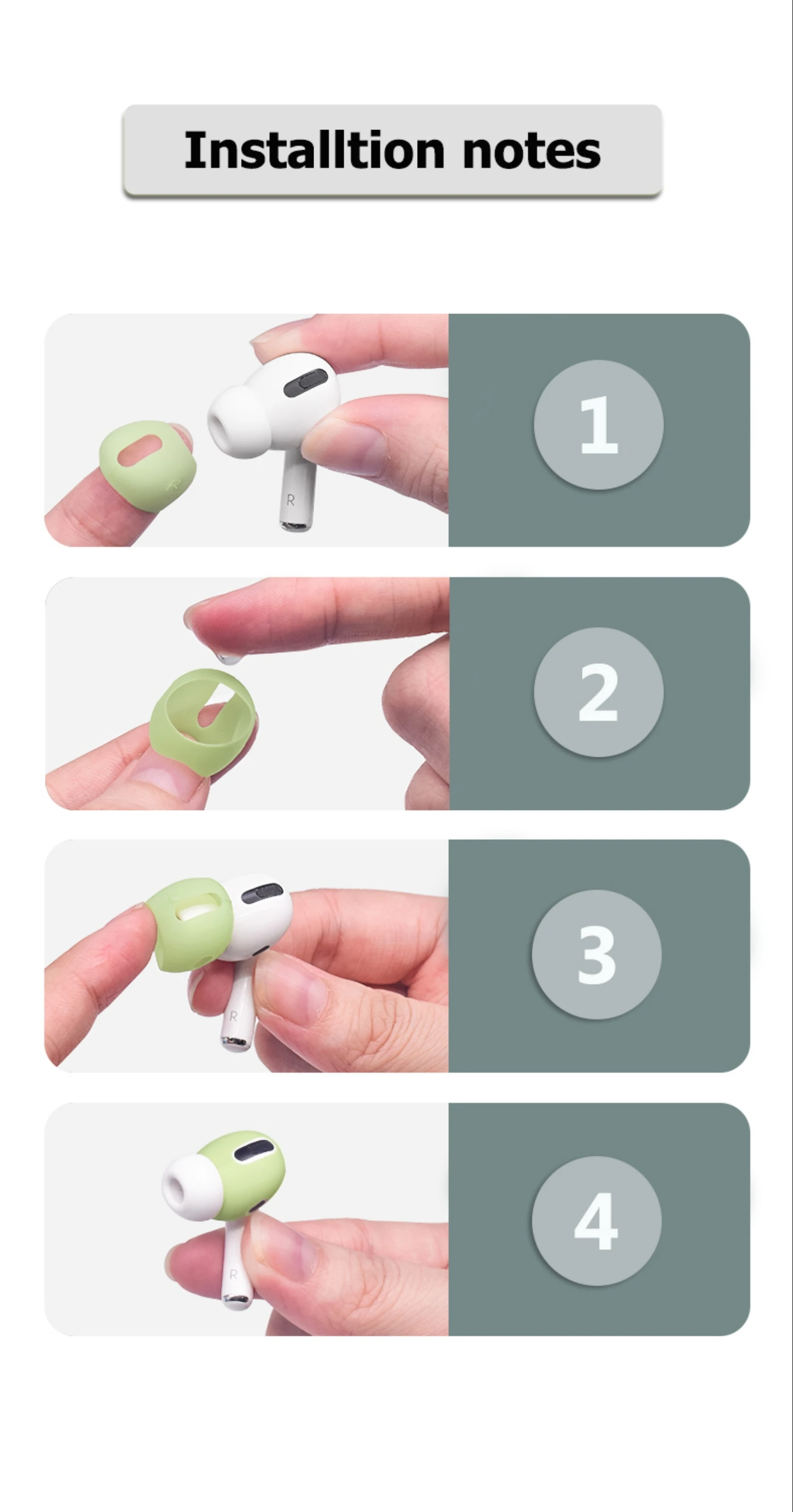 Installtion notes

R

1

2

R

3

R

4