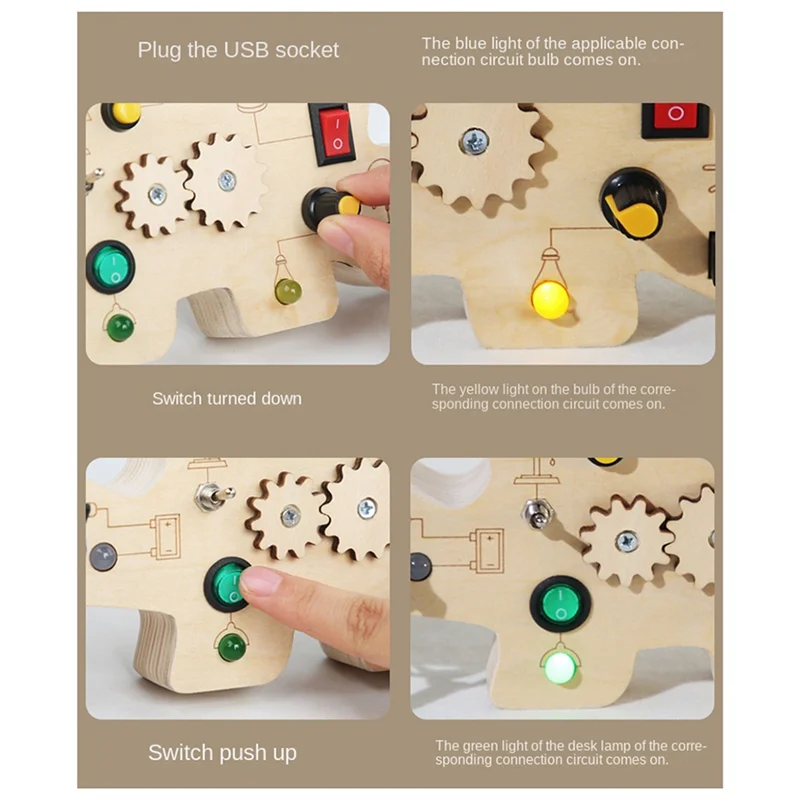 Plug the USB socket

The blue light of the applicable connection circuit bulb comes on.

Switch turned down

The yellow light on the bulb of the corresponding connection circuit comes on.

Switch push up

The green light of the desk lamp of the corresponding connection circuit comes on.