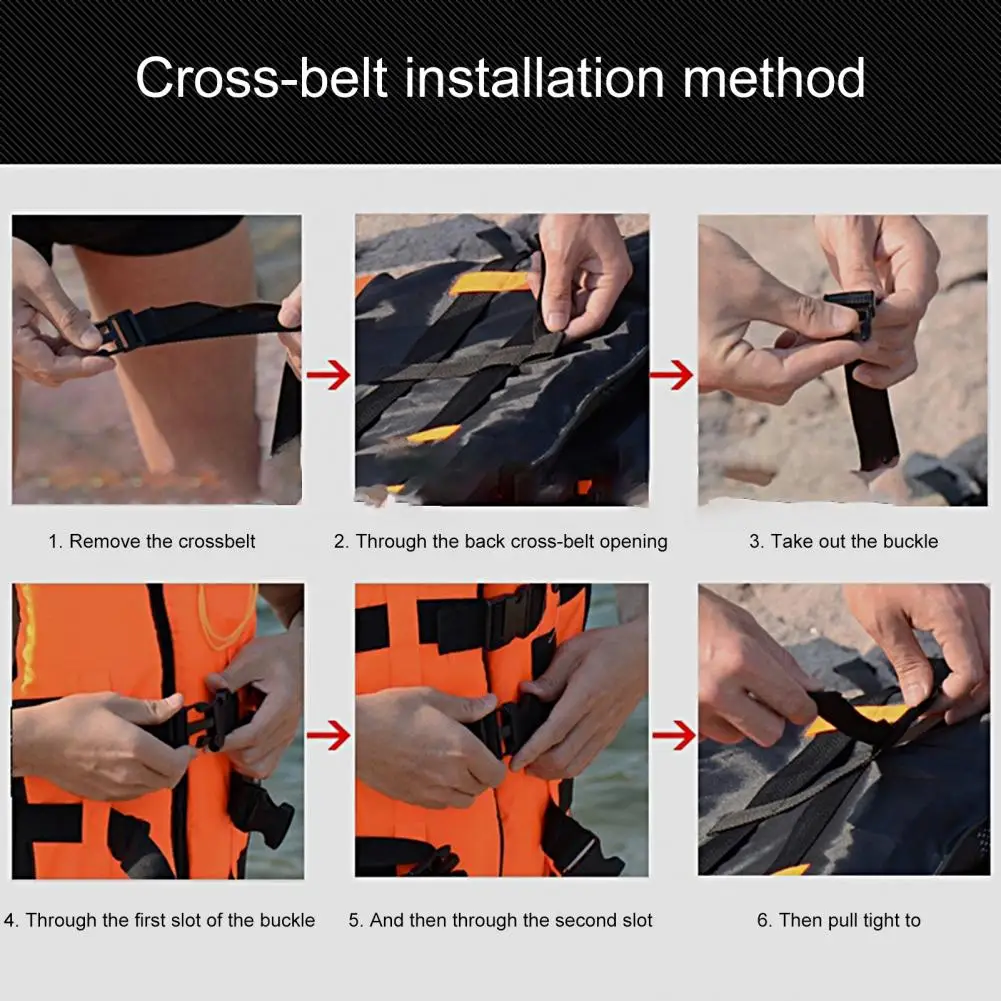 Cross-belt installation method

1. Remove the crossbelt

2. Through the back cross-belt opening

3. Take out the buckle

4. Through the first slot of the buckle

5. And then through the second slot

6. Then pull tight to