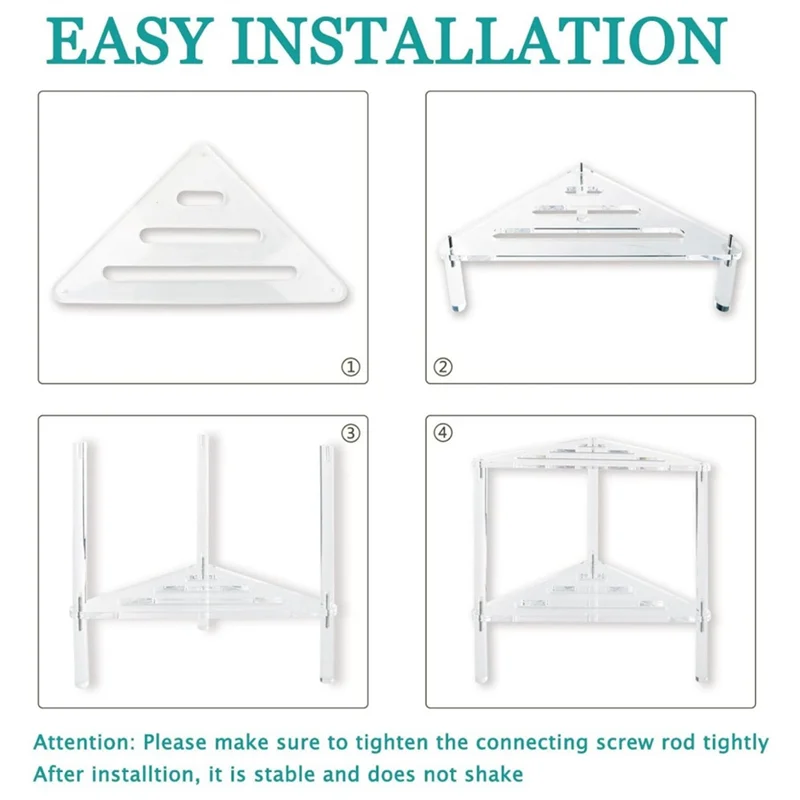 EASY INSTALLATION

①

②

③

④

Attention: Please make sure to tighten the connecting screw rod tightly
After installtion, it is stable and does not shake