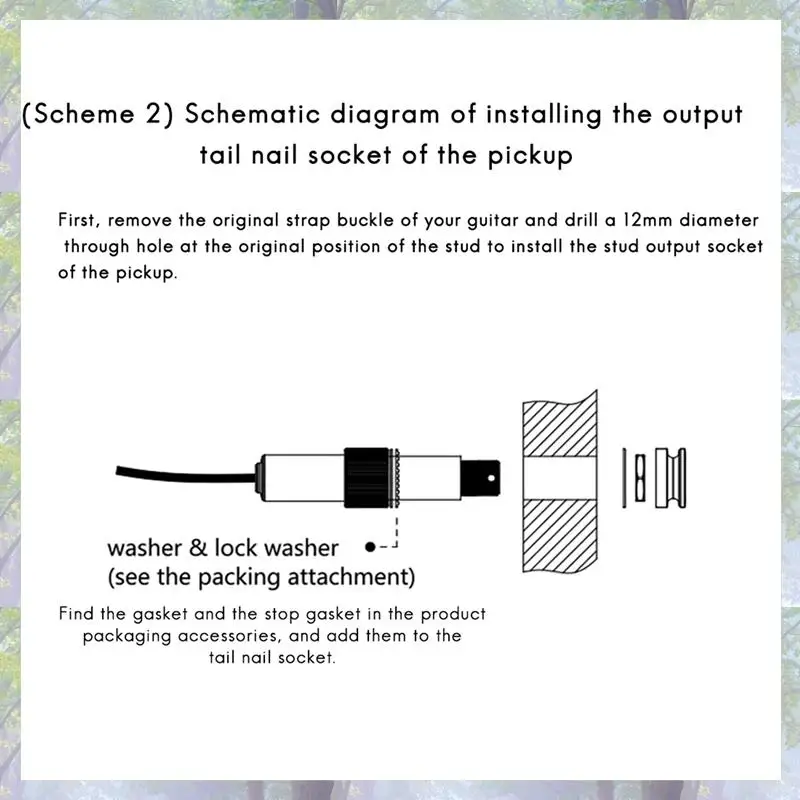 (Scheme 2) Schematic diagram of installing the output tail nail socket of the pickup

First, remove the original strap buckle of your guitar and drill a 12mm diameter through hole at the original position of the stud to install the stud output socket of the pickup.

washer & lock washer
(see the packing attachment)

Find the gasket and the stop gasket in the product packaging accessories, and add them to the tail nail socket.