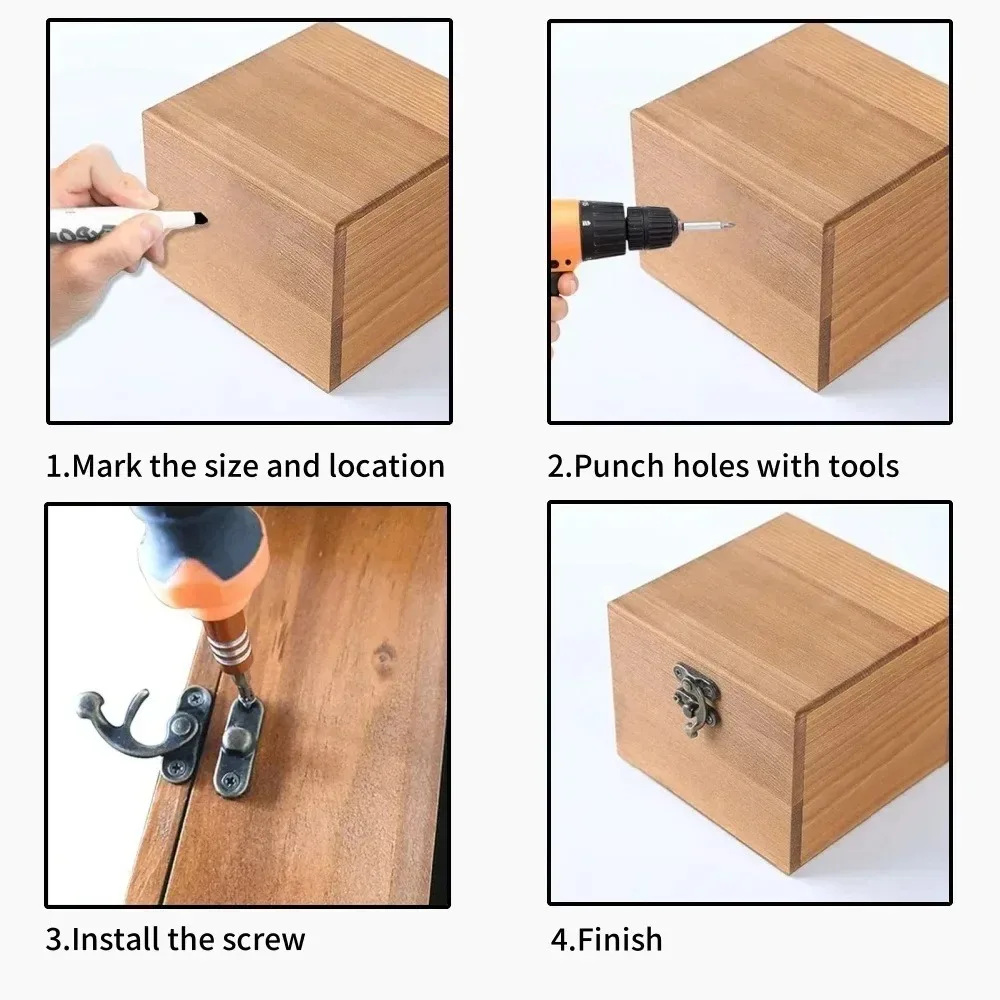 1.Mark the size and location

2.Punch holes with tools

3.Install the screw

4.Finish