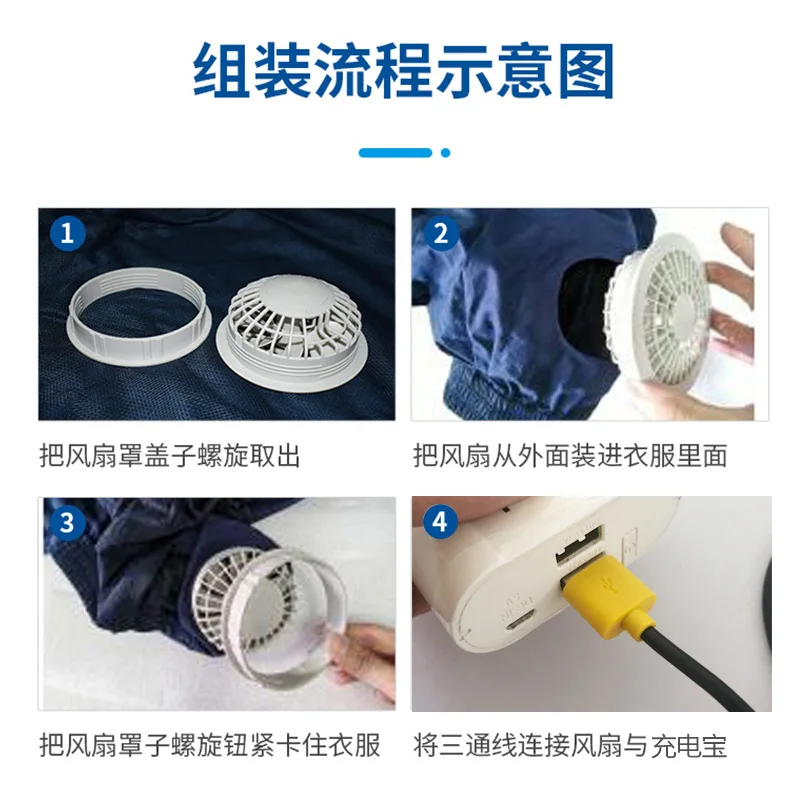 组装流程示意图

1

把风扇罩盖子螺旋取出

2

把风扇从外面装进衣服里面

3

把风扇罩子螺旋钮紧卡住衣服

4

将三通线连接风扇与充电宝