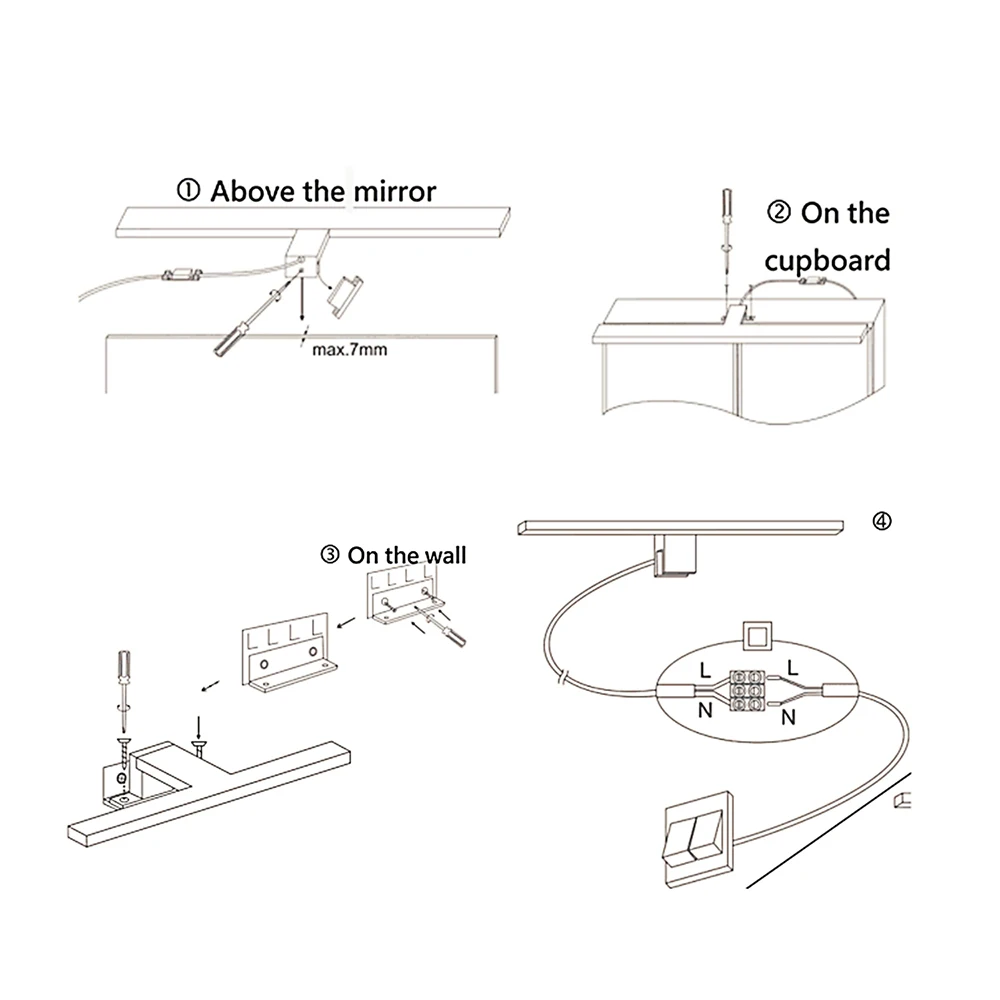 ① Above the mirror

max.7mm

② On the cupboard

③ On the wall

④

L
L
N
N