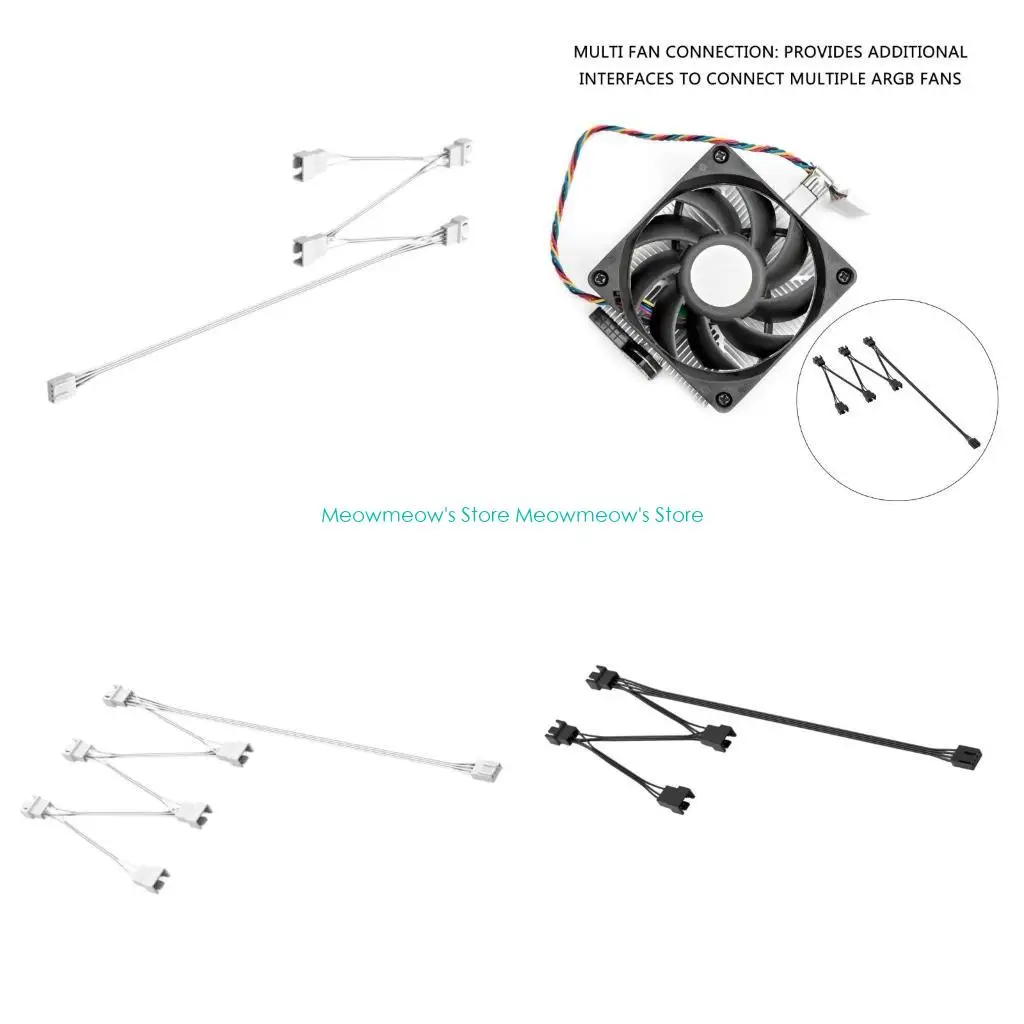 MULTI FAN CONNECTION: PROVIDES ADDITIONAL INTERFACES TO CONNECT MULTIPLE ARGB FANS

Meowmeow's Store Meowmeow's Store