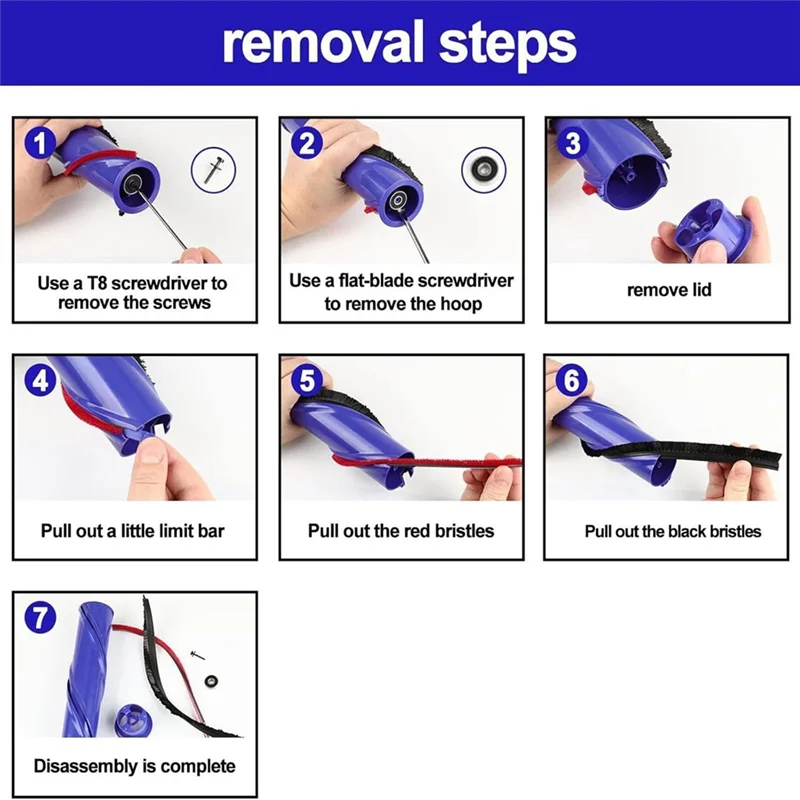 removal steps

1
Use a T8 screwdriver to remove the screws

2
Use a flat-blade screwdriver to remove the hoop

3
remove lid

4
Pull out a little limit bar

5
Pull out the red bristles

6
Pull out the black bristles

7
Disassembly is complete