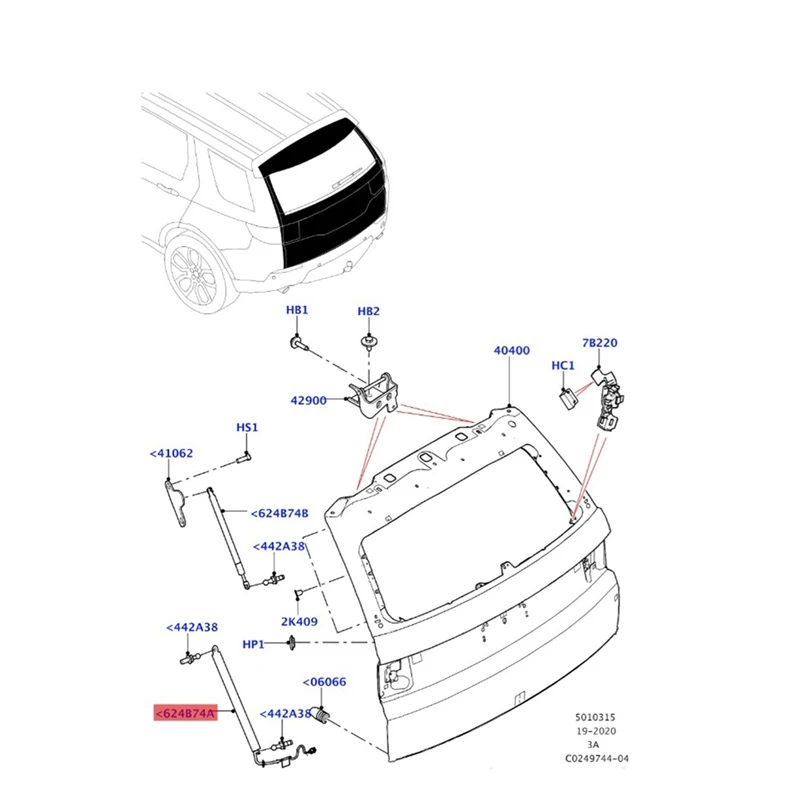 HB1

HB2

40400

7B220

HC1

42900

HS1

<41062

<624B74B

<442A38

2K409

<442A38

HP1

<06066

<624B74A

<442A38

5010315
19-2020
3A
C0249744-04