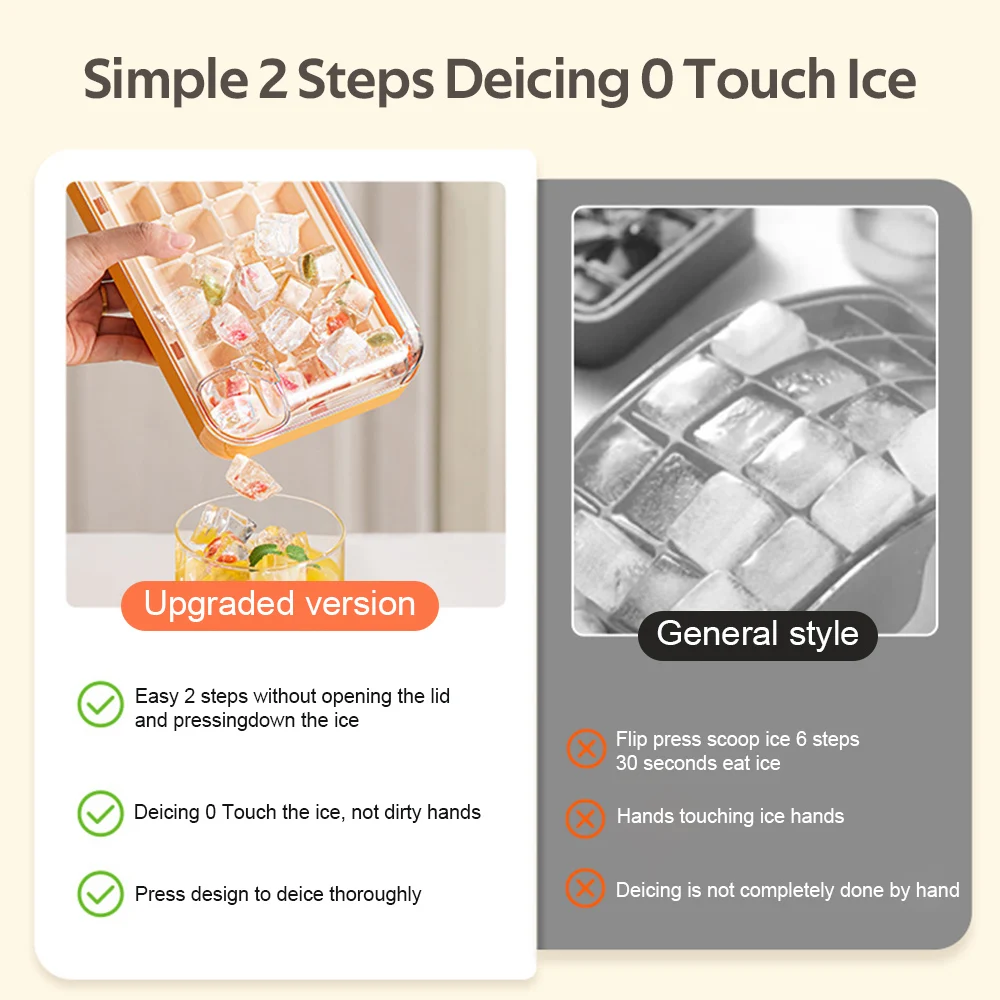 Simple 2 Steps Deicing 0 Touch Ice

Upgraded version

Easy 2 steps without opening the lid and pressingdown the ice

Deicing 0 Touch the ice, not dirty hands

Press design to deice thoroughly

General style

Flip press scoop ice 6 steps 30 seconds eat ice

Hands touching ice hands

Deicing is not completely done by hand