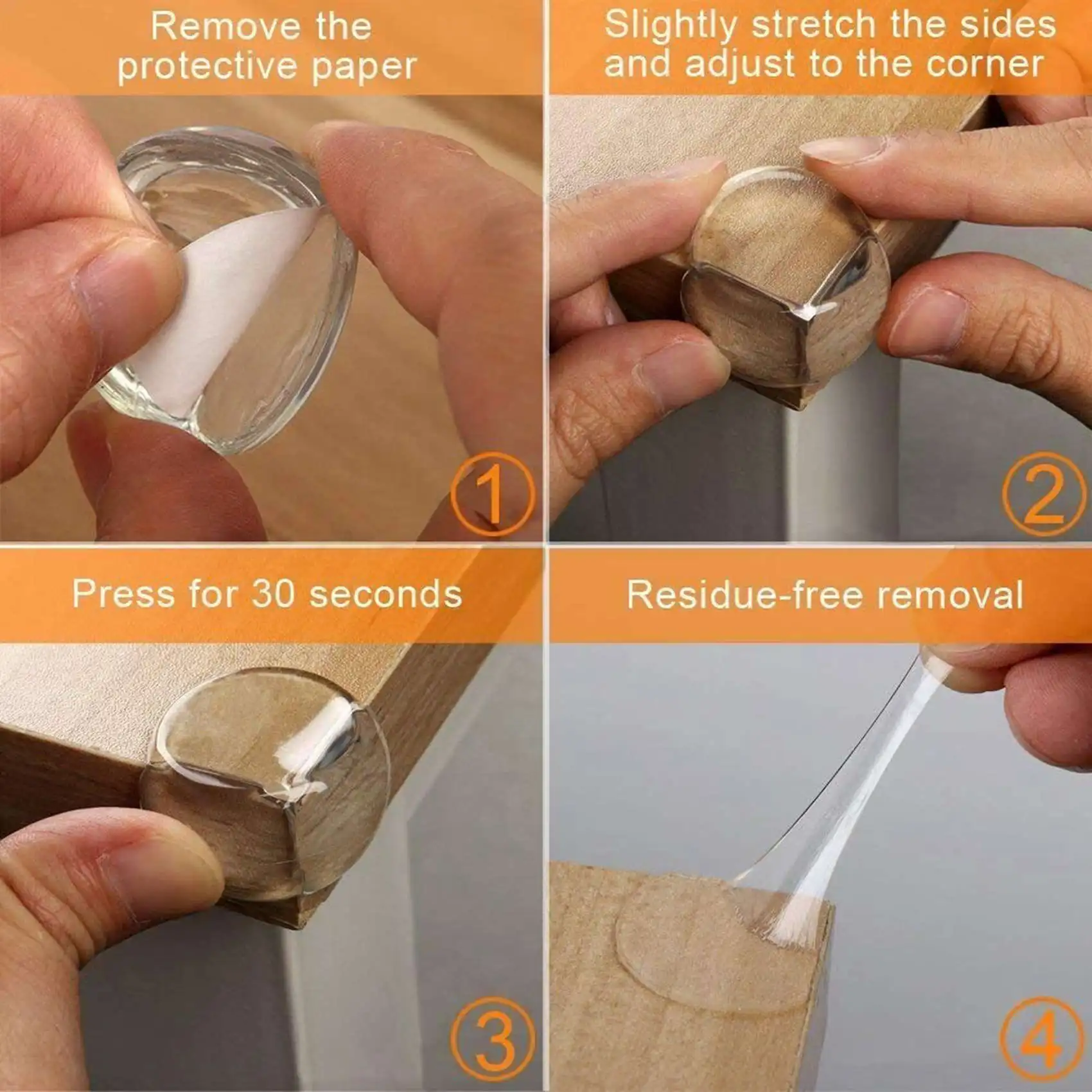 Remove the protective paper

1

Slightly stretch the sides and adjust to the corner

2

Press for 30 seconds

3

Residue-free removal

4