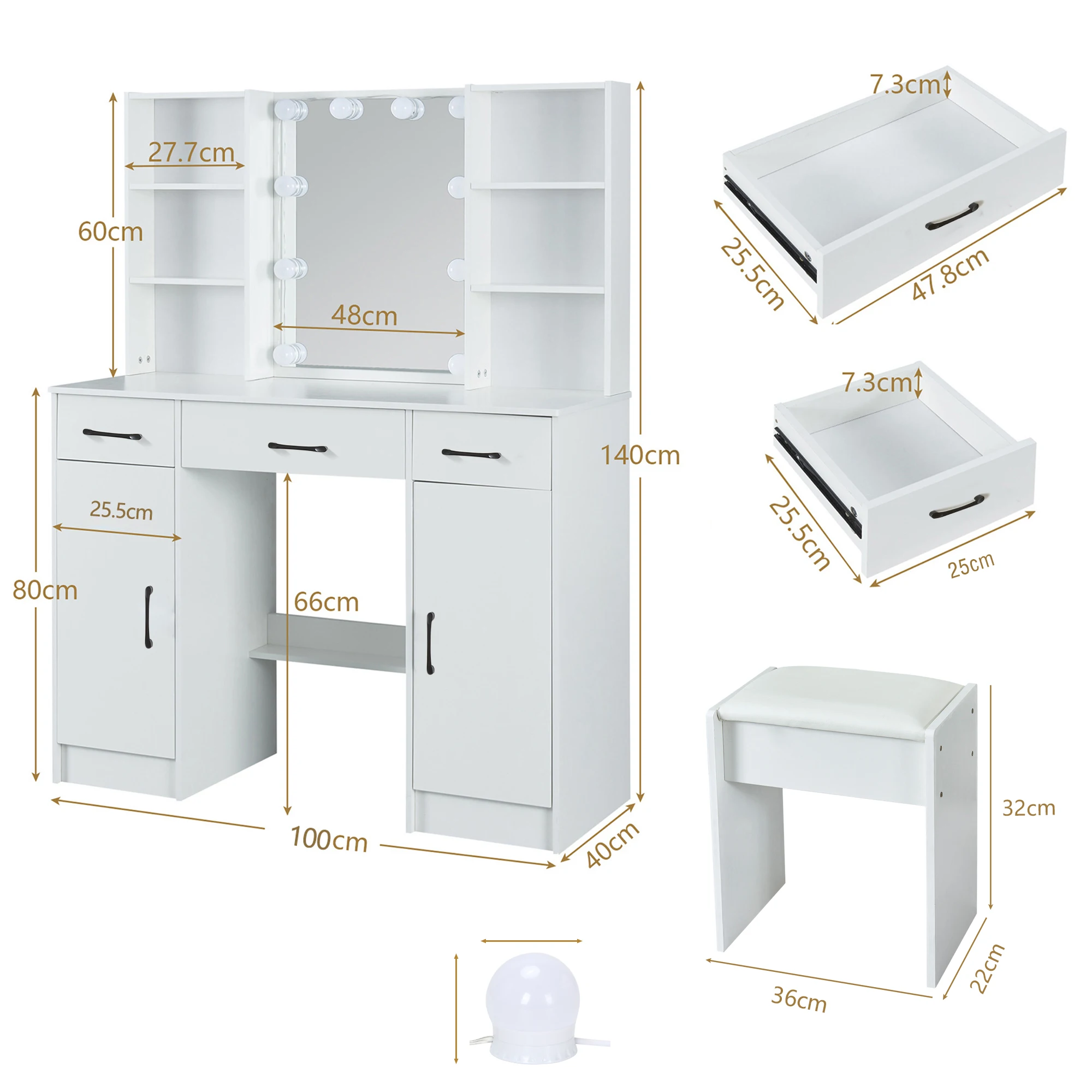 27.7cm
60cm
48cm
140cm
25.5cm
80cm
66cm
100cm
40cm
7.3cm
25.5cm
47.8cm
7.3cm
25.5cm
25cm
32cm
36cm
22cm