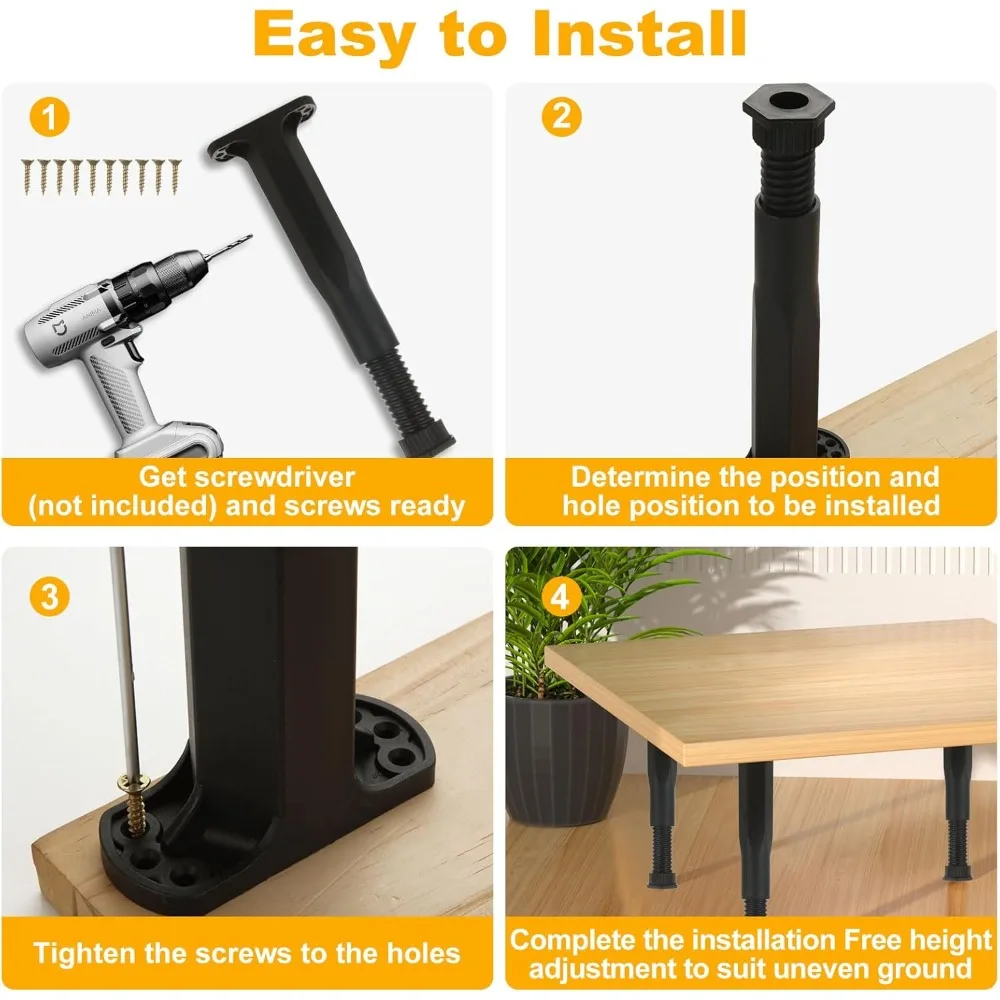 Easy to Install

1
Get screwdriver (not included) and screws ready

2
Determine the position and hole position to be installed

3
Tighten the screws to the holes

4
Complete the installation Free height adjustment to suit uneven ground