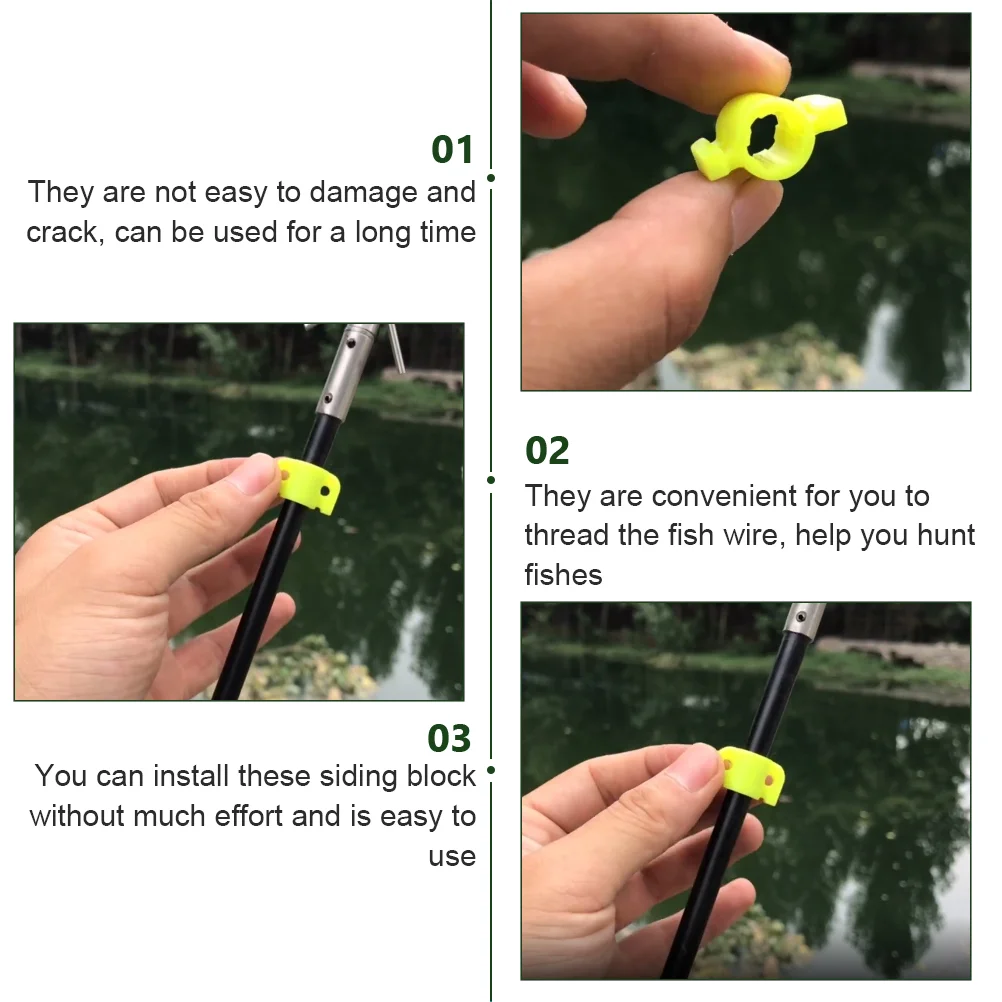 01
They are not easy to damage and crack, can be used for a long time

02
They are convenient for you to thread the fish wire, help you hunt fishes

03
You can install these siding block without much effort and is easy to use