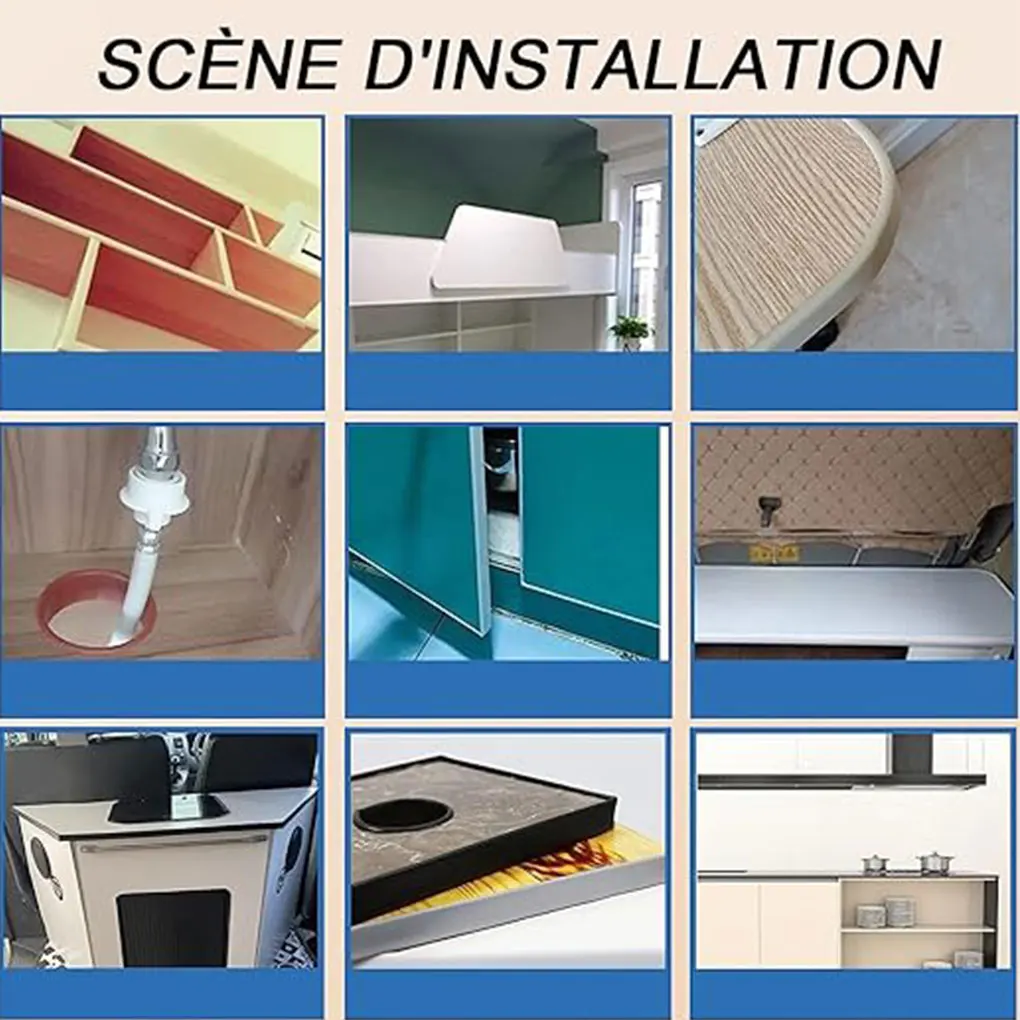 SCÈNE D'INSTALLATION