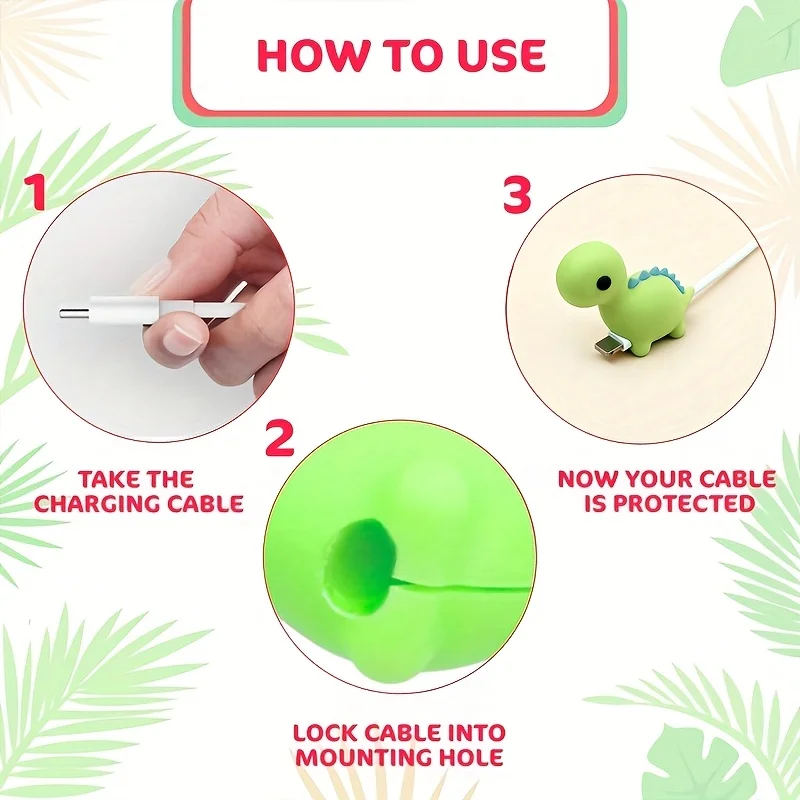 HOW TO USE

1

TAKE THE CHARGING CABLE

2

LOCK CABLE INTO MOUNTING HOLE

3

NOW YOUR CABLE IS PROTECTED