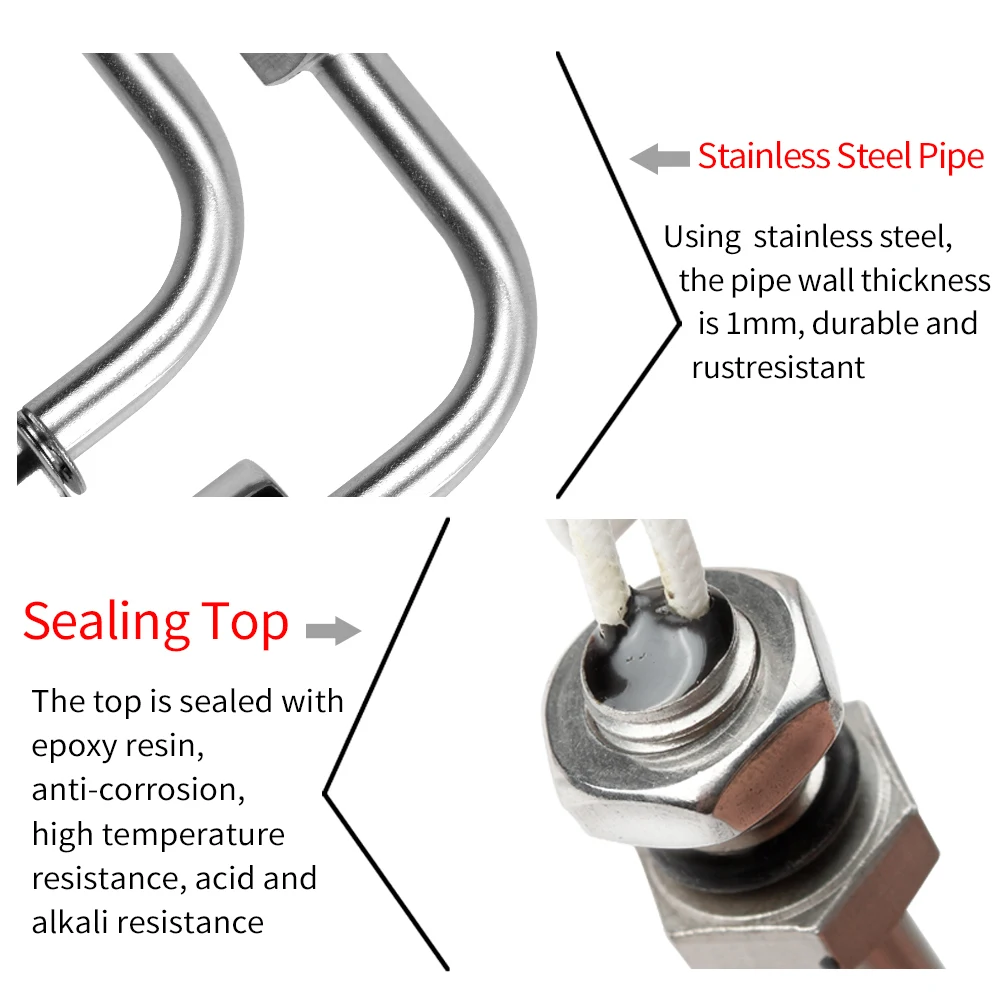 Stainless Steel Pipe

Using stainless steel, the pipe wall thickness is 1mm, durable and rustresistant

Sealing Top

The top is sealed with epoxy resin, anti-corrosion, high temperature resistance, acid and alkali resistance