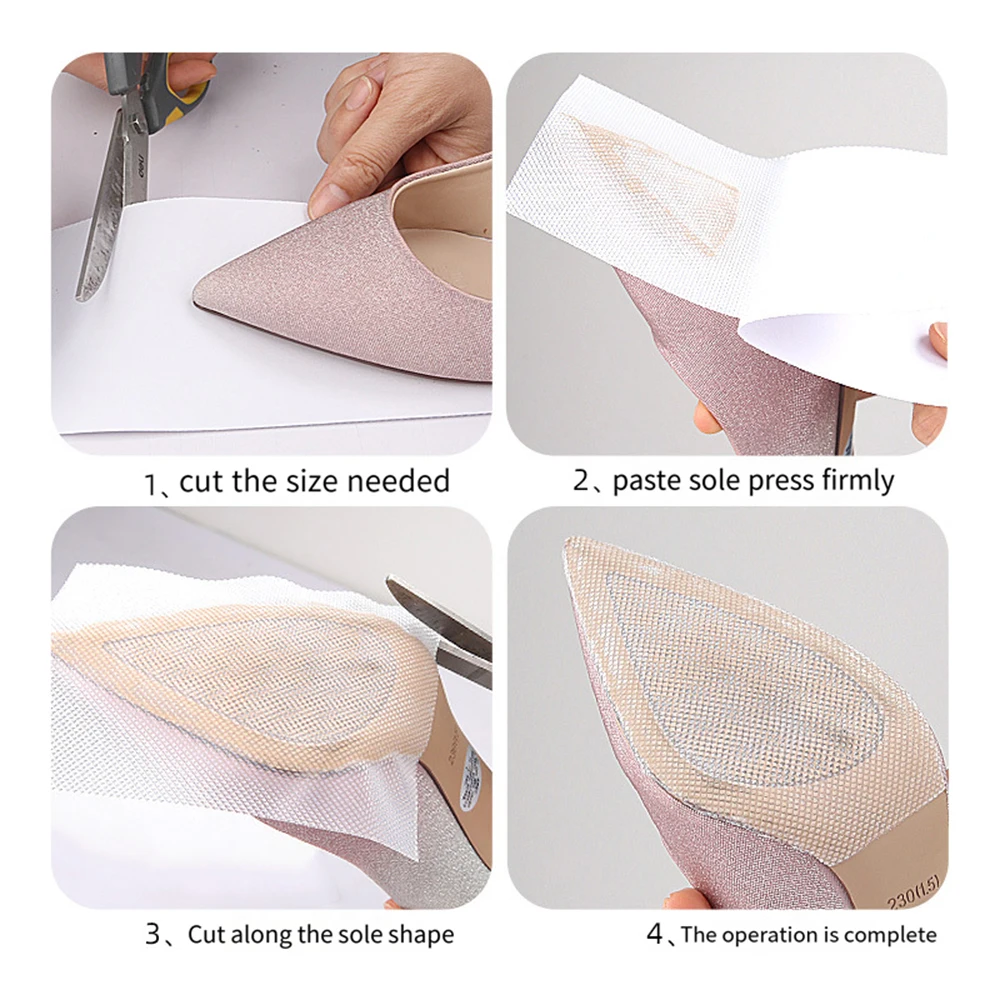 1、cut the size needed

2、paste sole press firmly

3、Cut along the sole shape

4、The operation is complete

230(1.5)