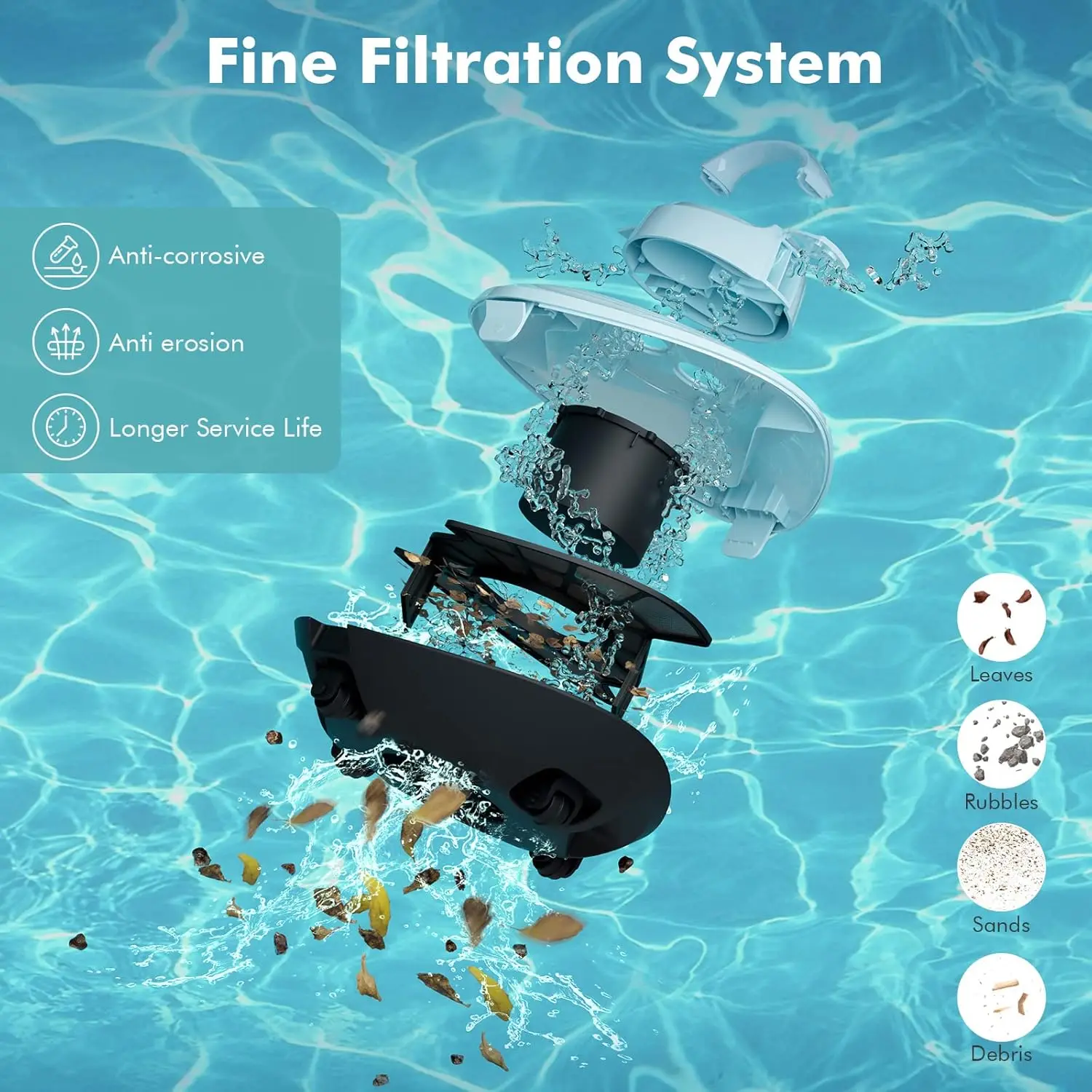 Fine Filtration System

Anti-corrosive

Anti erosion

Longer Service Life

Leaves

Rubbles

Sands

Debris