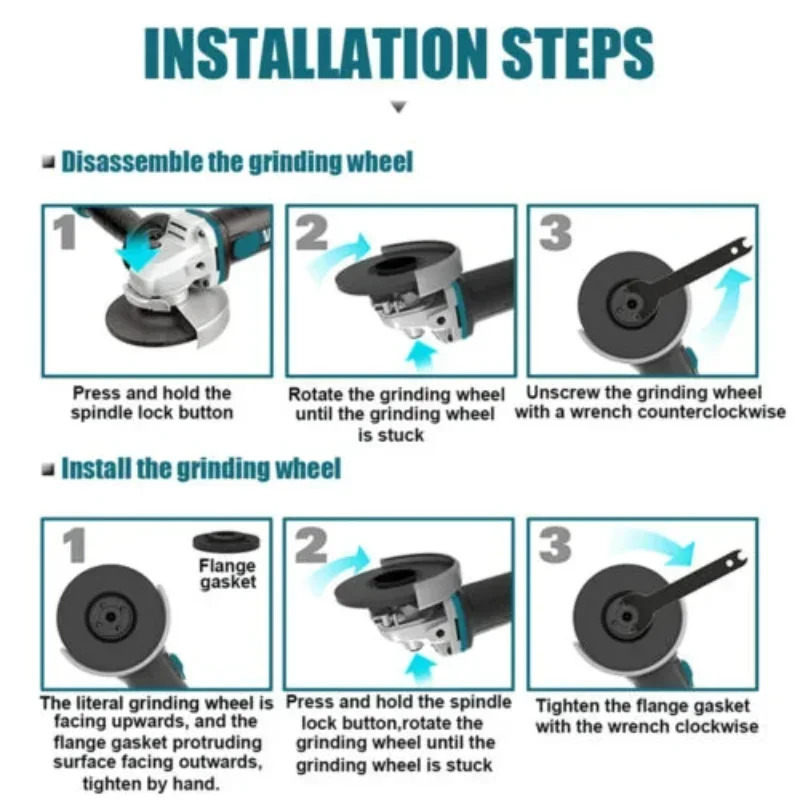 INSTALLATION STEPS

Disassemble the grinding wheel

1

Press and hold the spindle lock button

2

Rotate the grinding wheel until the grinding wheel is stuck

3

Unscrew the grinding wheel with a wrench counterclockwise

Install the grinding wheel

1

Flange gasket

The literal grinding wheel is facing upwards, and the flange gasket protruding surface facing outwards, tighten by hand.

2

Press and hold the spindle lock button,rotate the grinding wheel until the grinding wheel is stuck

3

Tighten the flange gasket with the wrench clockwise