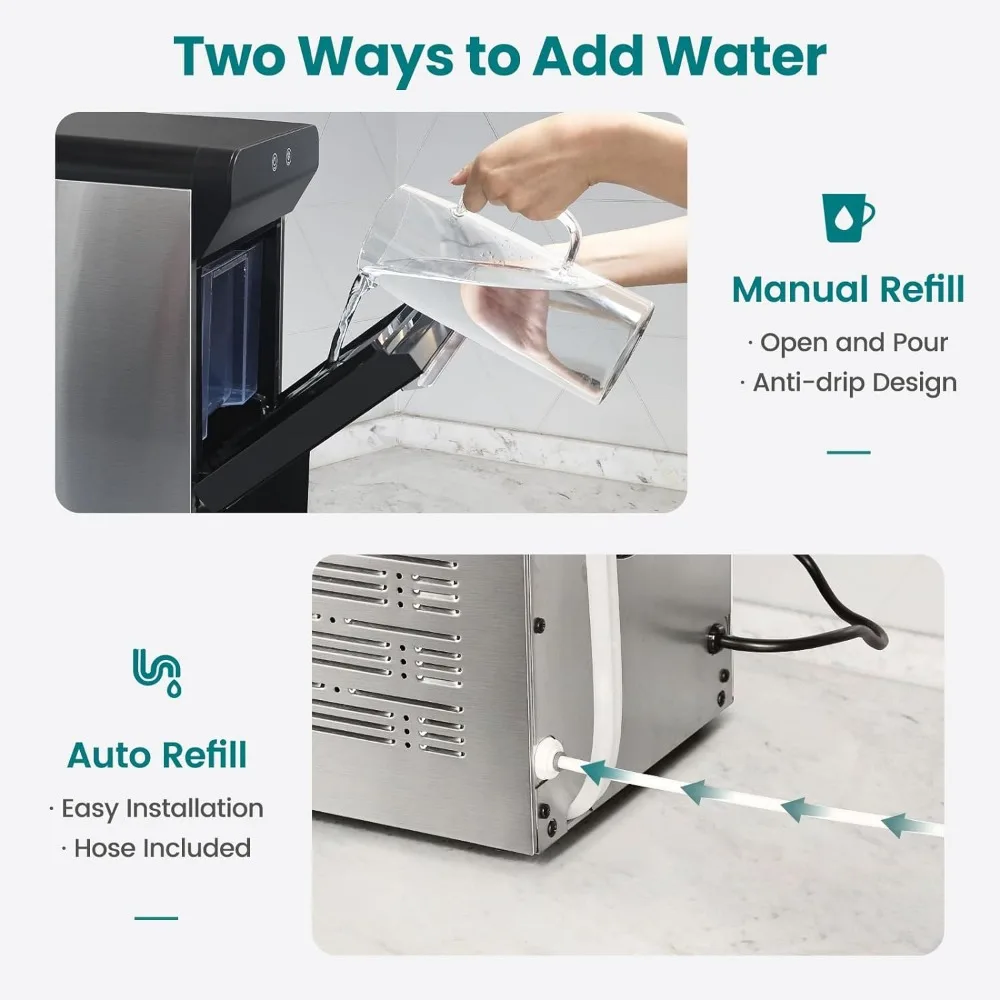 Two Ways to Add Water

Manual Refill
· Open and Pour
· Anti-drip Design

Auto Refill
· Easy Installation
· Hose Included