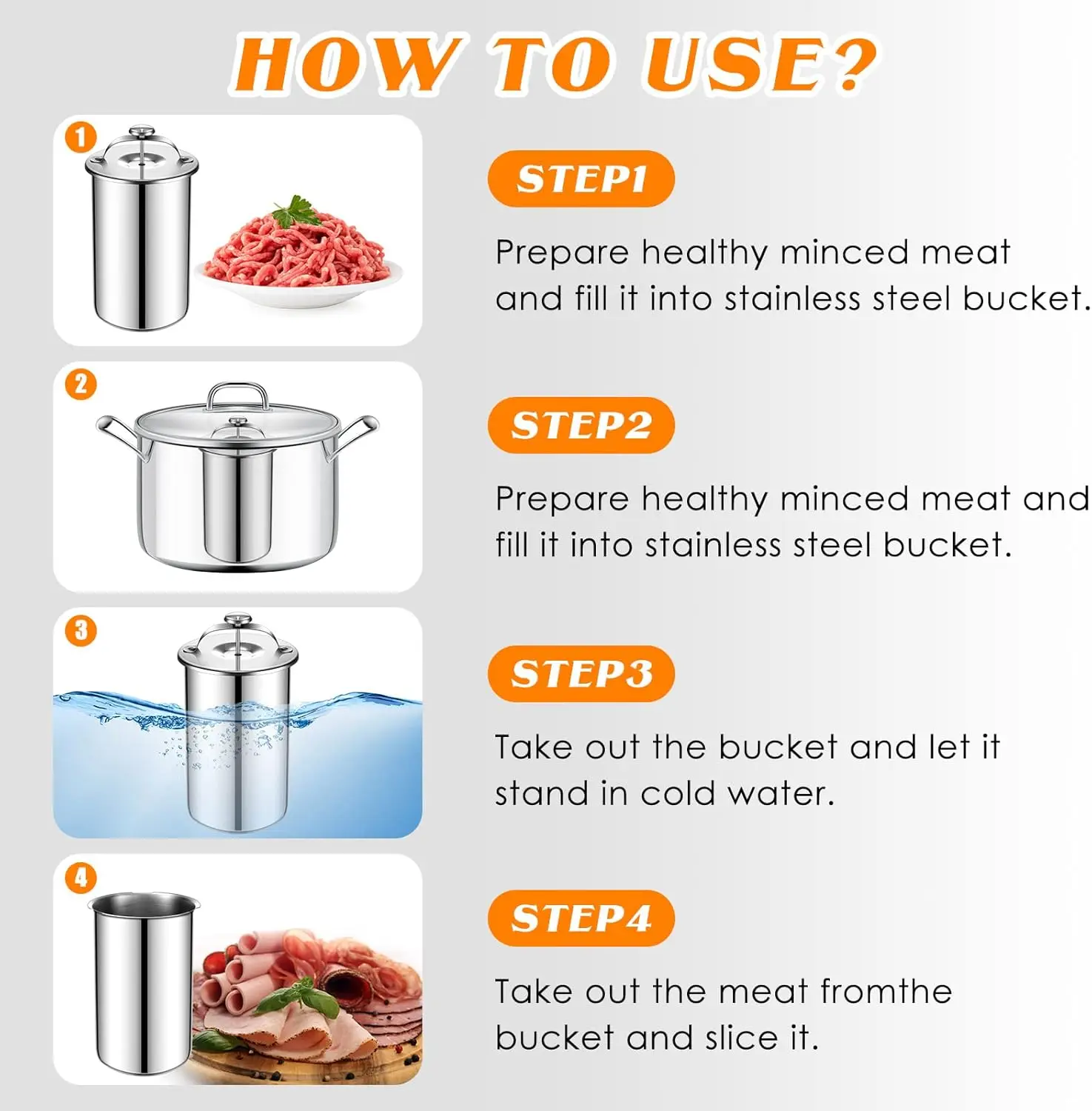 HOW TO USE?

1

STEP1

Prepare healthy minced meat and fill it into stainless steel bucket.

2

STEP2

Prepare healthy minced meat and fill it into stainless steel bucket.

3

STEP3

Take out the bucket and let it stand in cold water.

4

STEP4

Take out the meat fromthe bucket and slice it.