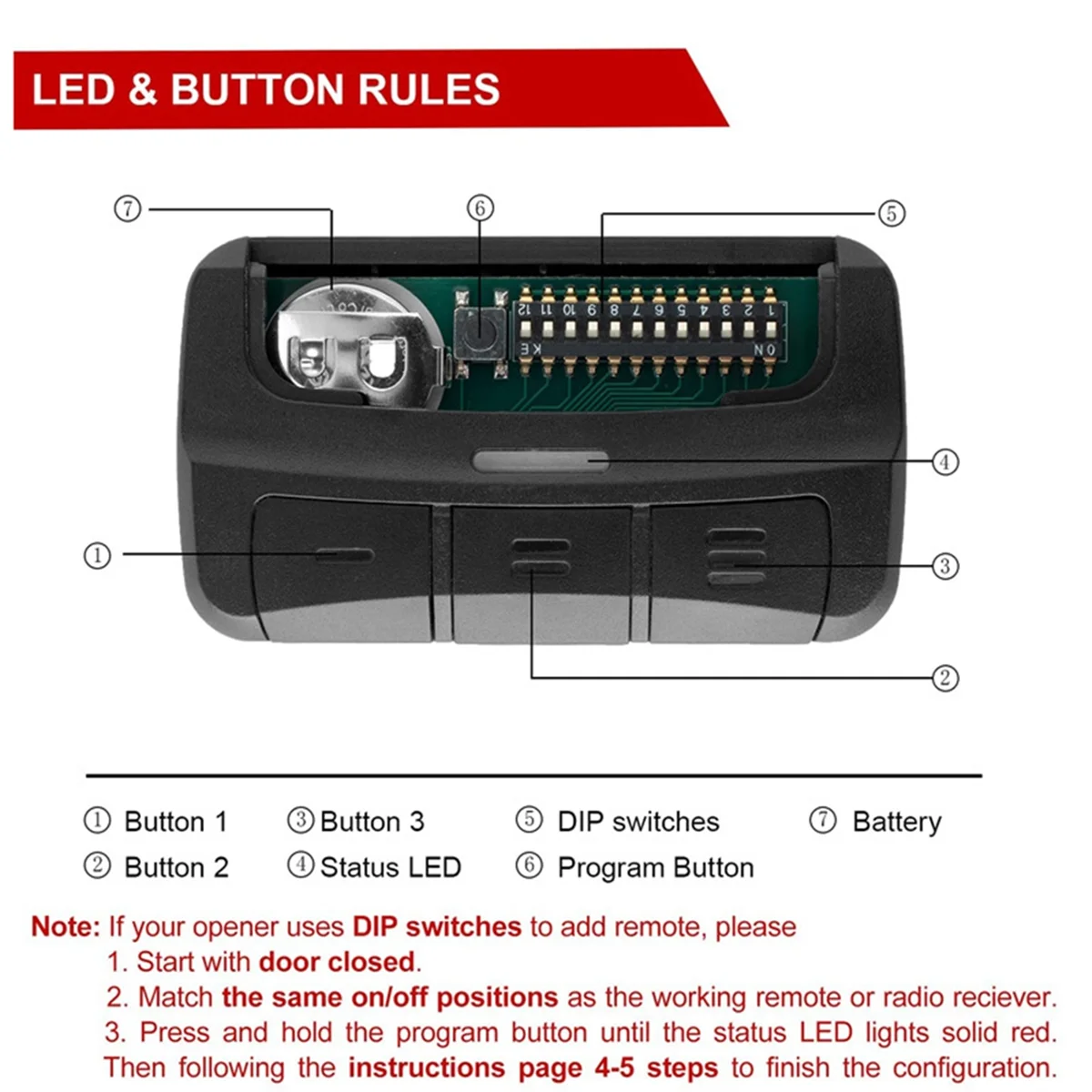 LED & BUTTON RULES

⑦

⑥

⑤

12 11 10 9 8 7 6 5 4 3 2 1

KE ON

④

①

③

②

① Button 1
② Button 2
③ Button 3
④ Status LED
⑤ DIP switches
⑥ Program Button
⑦ Battery

Note: If your opener uses DIP switches to add remote, please
1. Start with door closed.
2. Match the same on/off positions as the working remote or radio reciever.
3. Press and hold the program button until the status LED lights solid red.
Then following the instructions page 4-5 steps to finish the configuration.