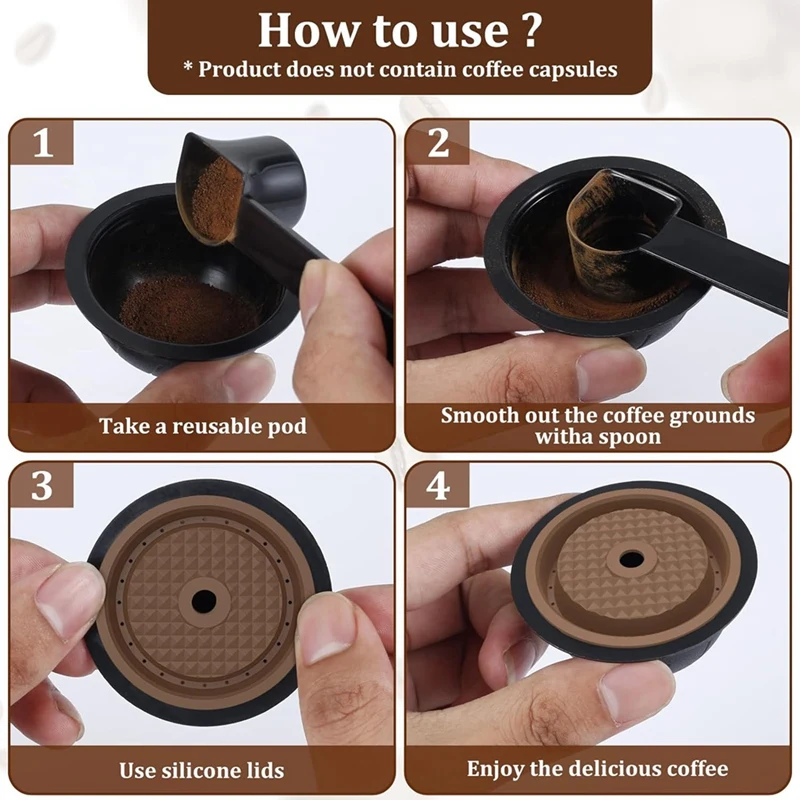 How to use ?

* Product does not contain coffee capsules

1

Take a reusable pod

2

Smooth out the coffee grounds witha spoon

3

Use silicone lids

4

Enjoy the delicious coffee