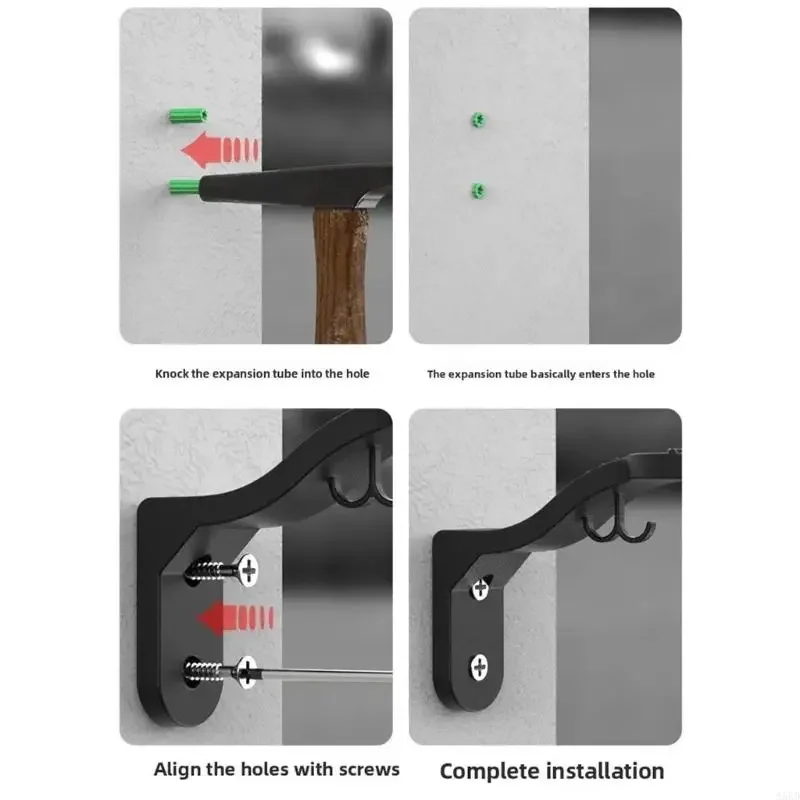 Knock the expansion tube into the hole

The expansion tube basically enters the hole

Align the holes with screws

Complete installation