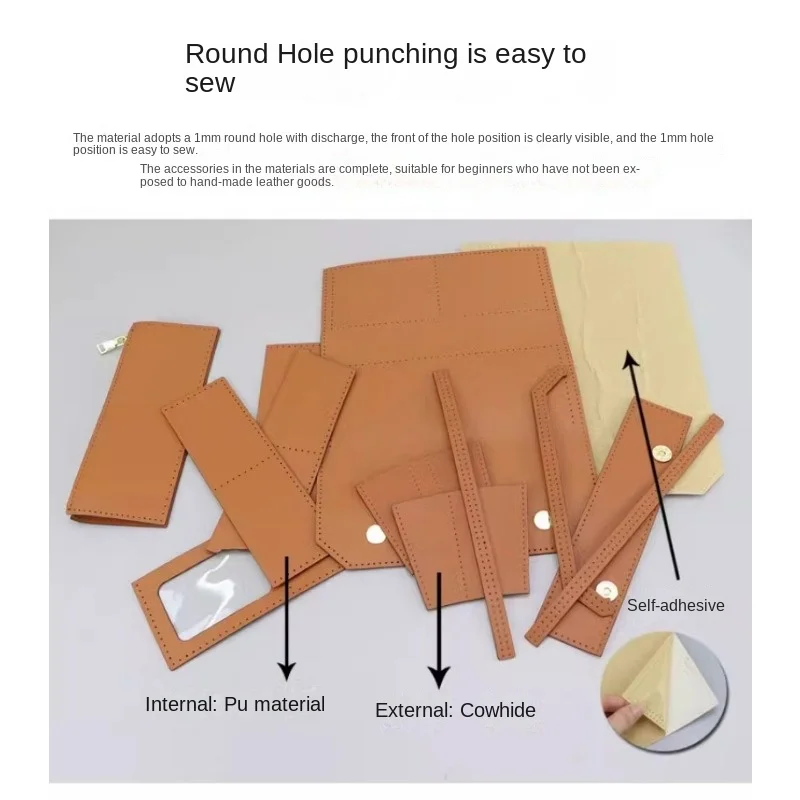 Round Hole punching is easy to sew

The material adopts a 1mm round hole with discharge, the front of the hole position is clearly visible, and the 1mm hole position is easy to sew.

The accessories in the materials are complete, suitable for beginners who have not been exposed to hand-made leather goods.

Self-adhesive

Internal: Pu material

External: Cowhide