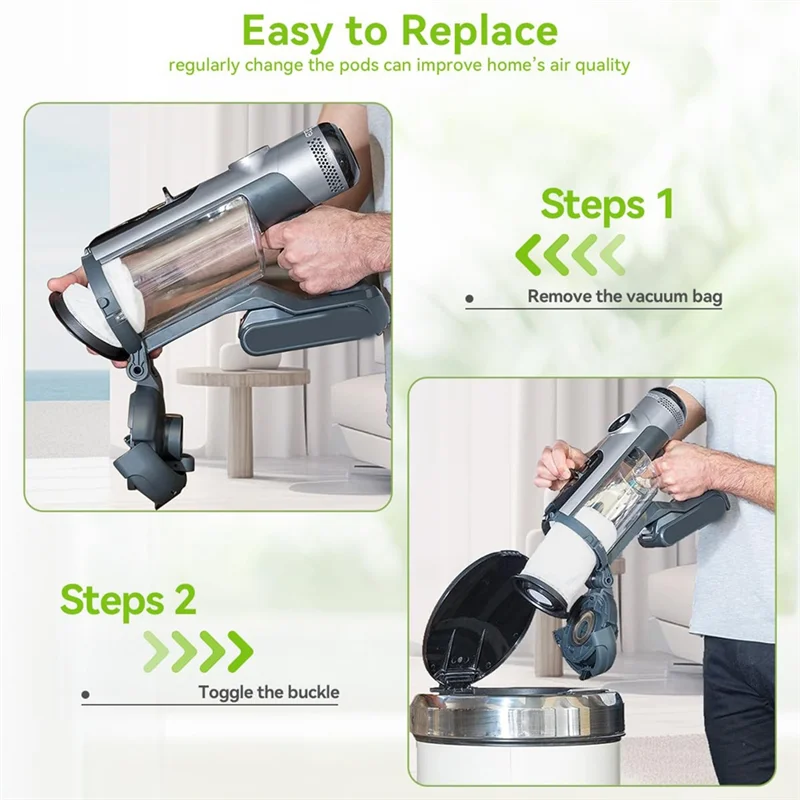 Easy to Replace
regularly change the pods can improve home's air quality

Steps 1
Remove the vacuum bag

Steps 2
Toggle the buckle