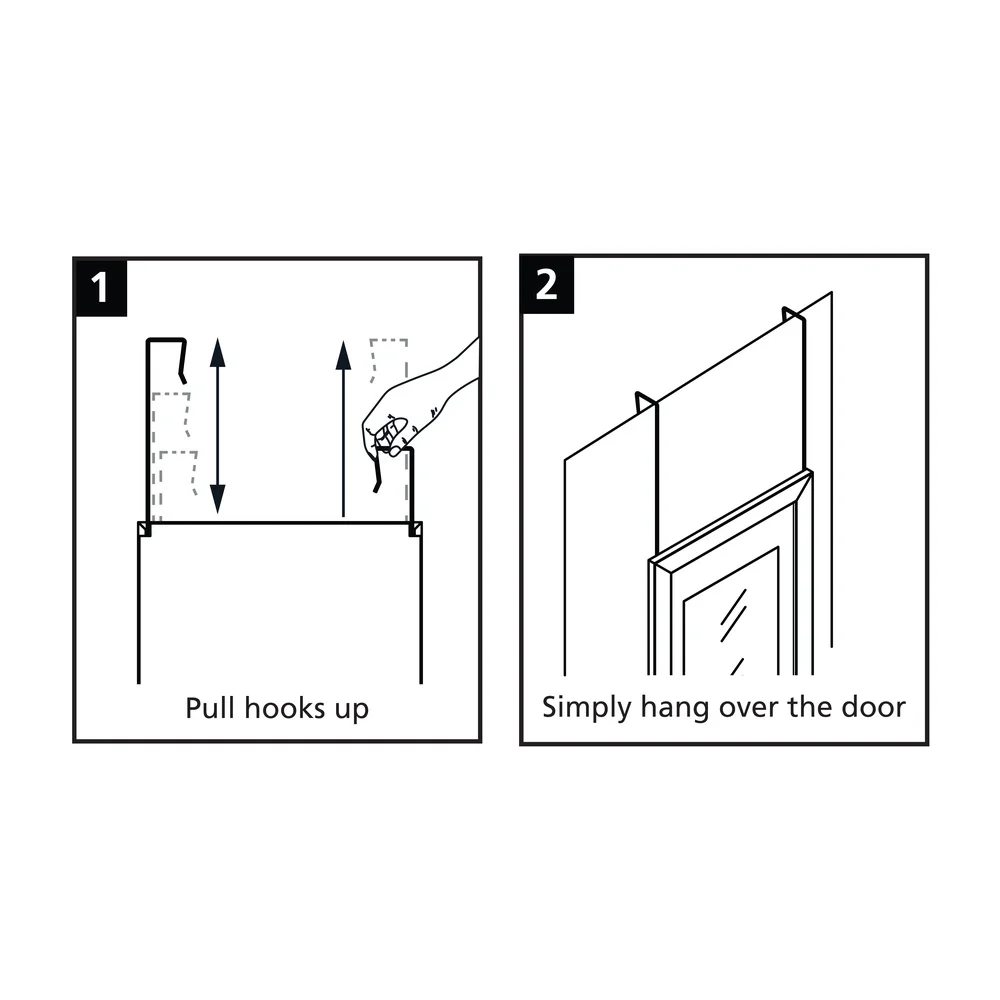 1

Pull hooks up

2

Simply hang over the door