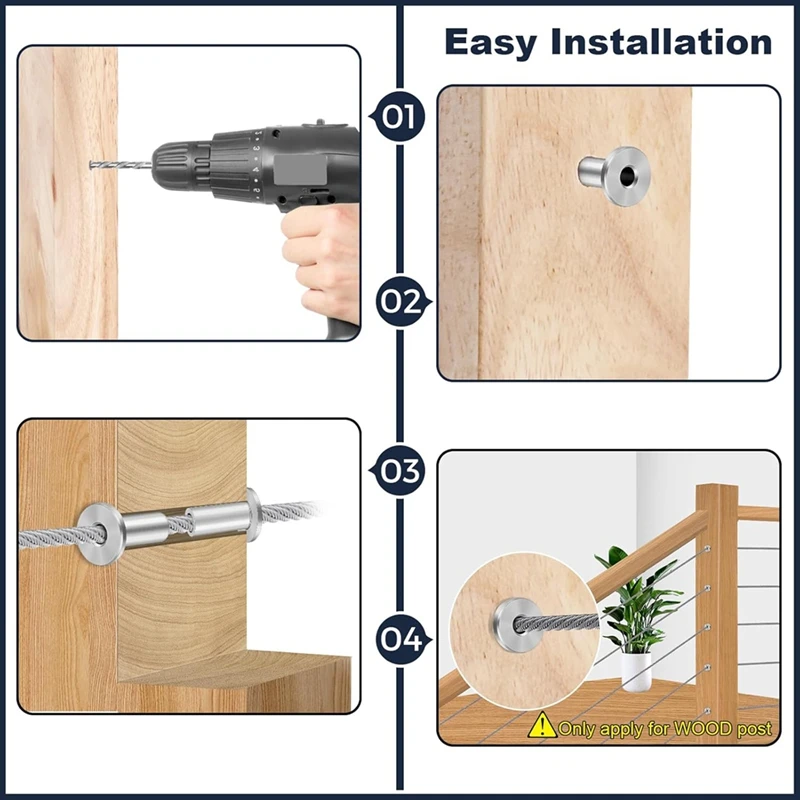 Easy Installation

01

02

03

04

Only apply for WOOD post