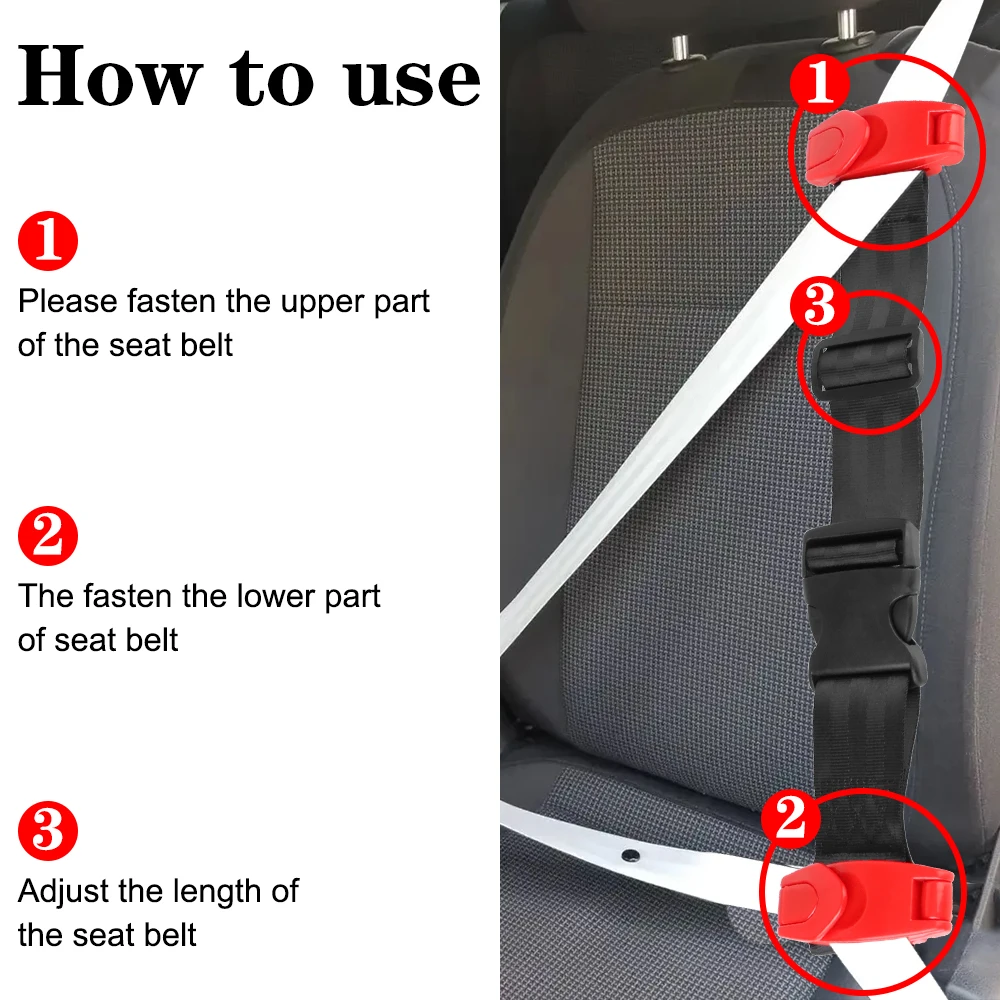 How to use

1
Please fasten the upper part of the seat belt

2
The fasten the lower part of seat belt

3
Adjust the length of the seat belt

1

3

2