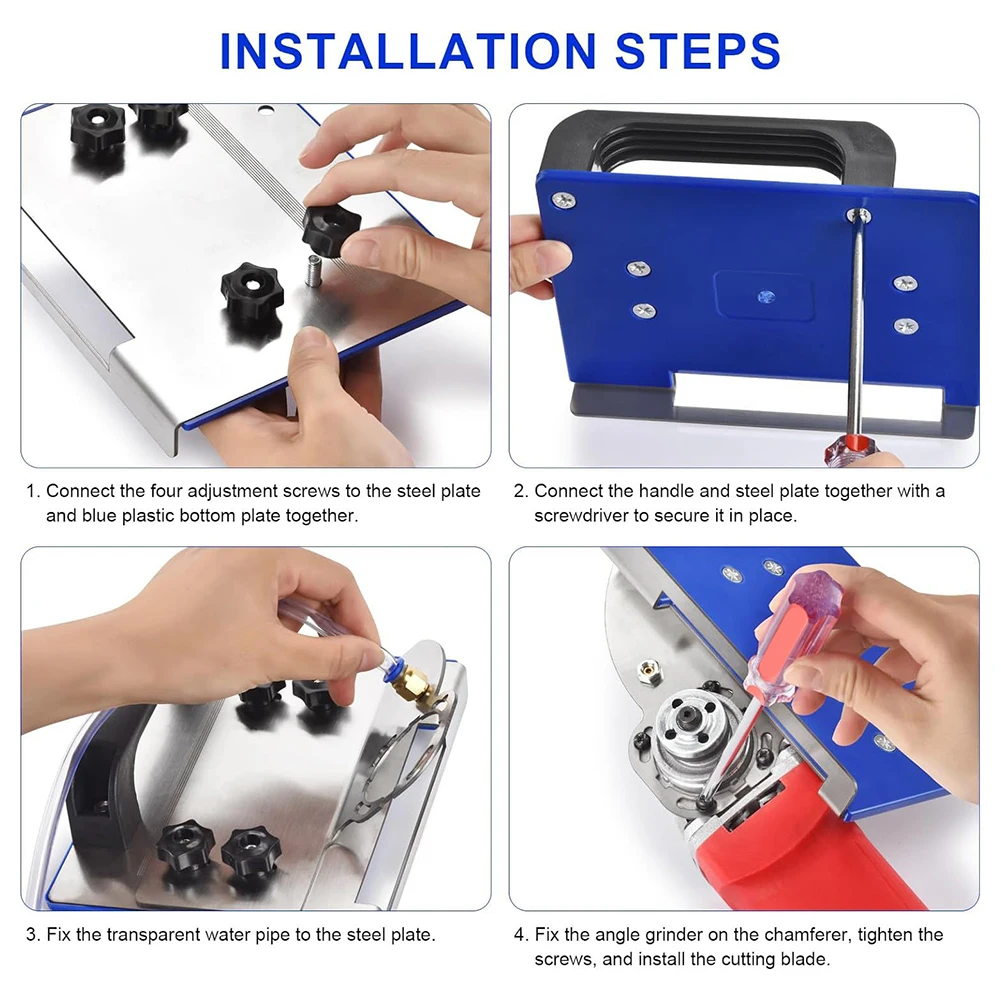 INSTALLATION STEPS

1. Connect the four adjustment screws to the steel plate and blue plastic bottom plate together.

2. Connect the handle and steel plate together with a screwdriver to secure it in place.

3. Fix the transparent water pipe to the steel plate.

4. Fix the angle grinder on the chamferer, tighten the screws, and install the cutting blade.