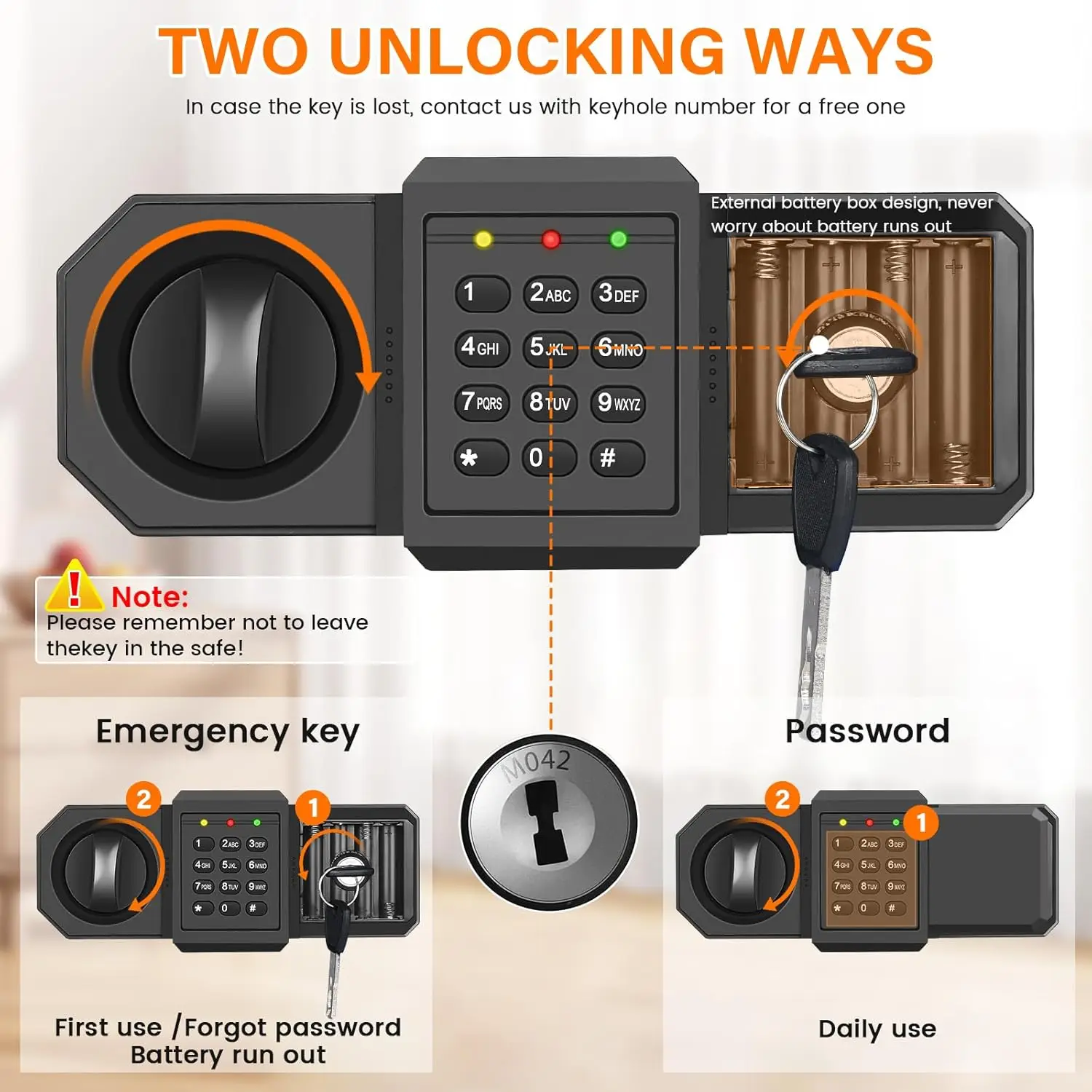 TWO UNLOCKING WAYS

In case the key is lost, contact us with keyhole number for a free one

External battery box design, never worry about battery runs out

1 2ABC 3DEF
4GHI 5JKL 6MNO
7PQRS 8TUV 9WXYZ
* 0 #

Note:
Please remember not to leave thekey in the safe!

Emergency key

2

1

1 2ABC 3DEF
4GHI 5JKL 6MNO
7PQRS 8TUV 9WXYZ
* 0 #

First use /Forgot password
Battery run out

M042

Password

2

1

1 2ABC 3DEF
4GHI 5JKL 6MNO
7PQRS 8TUV 9WXYZ
* 0 #

Daily use