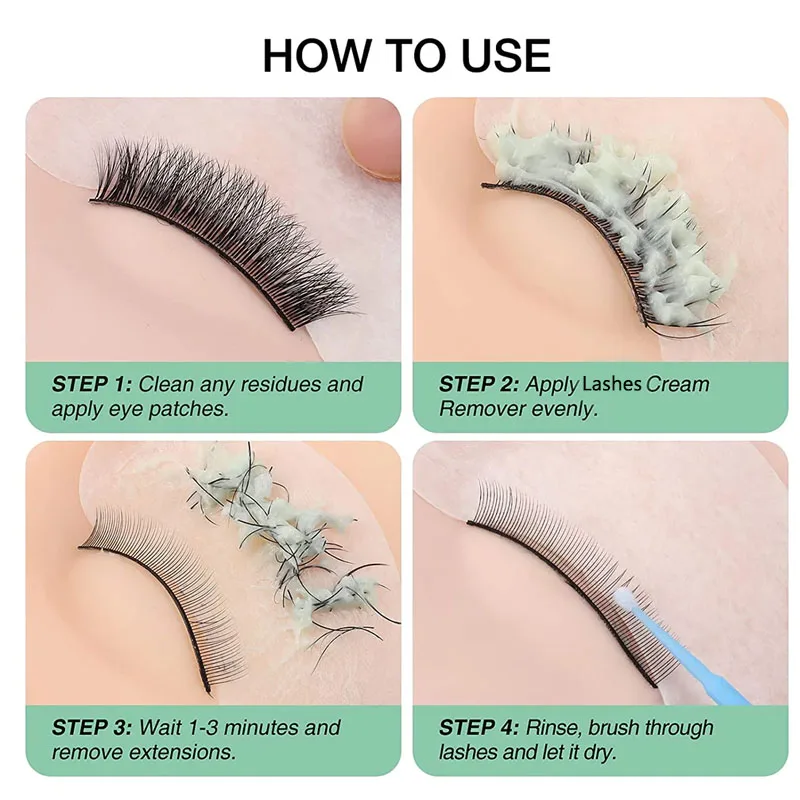 HOW TO USE

STEP 1: Clean any residues and apply eye patches.

STEP 2: Apply Lashes Cream Remover evenly.

STEP 3: Wait 1-3 minutes and remove extensions.

STEP 4: Rinse, brush through lashes and let it dry.