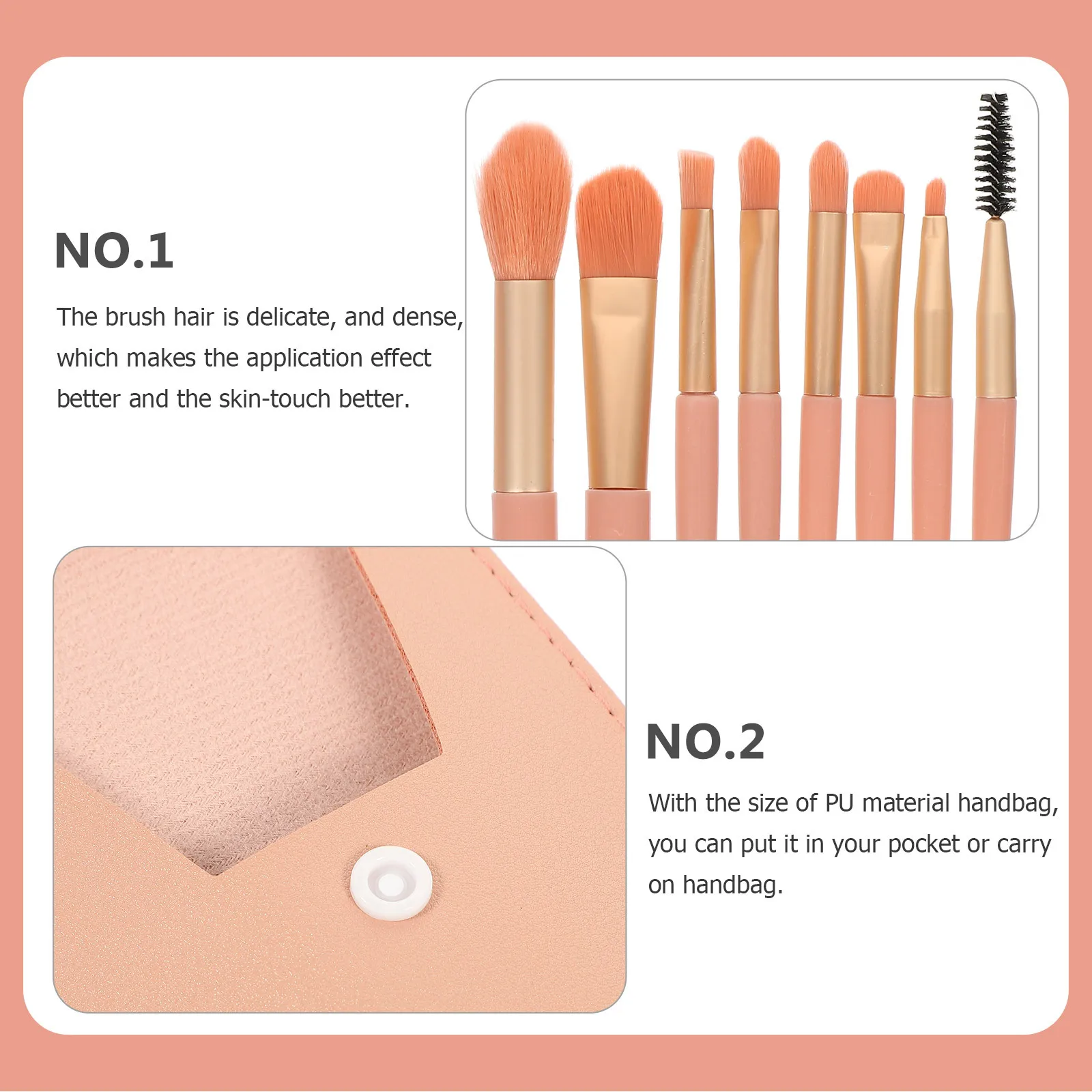 NO.1

The brush hair is delicate, and dense, which makes the application effect better and the skin-touch better.

NO.2

With the size of PU material handbag, you can put it in your pocket or carry on handbag.