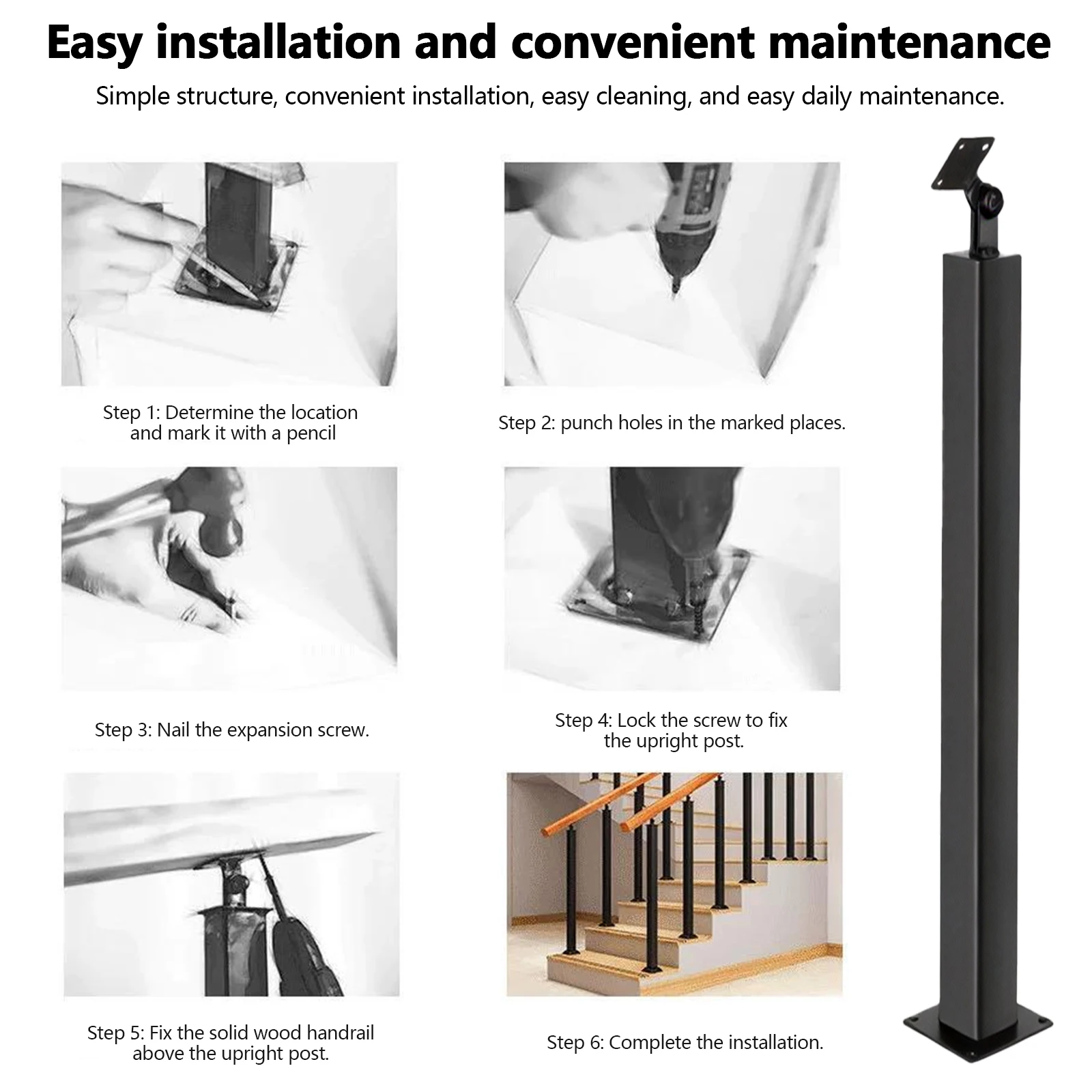 Easy installation and convenient maintenance

Simple structure, convenient installation, easy cleaning, and easy daily maintenance.

Step 1: Determine the location and mark it with a pencil

Step 2: punch holes in the marked places.

Step 3: Nail the expansion screw.

Step 4: Lock the screw to fix the upright post.

Step 5: Fix the solid wood handrail above the upright post.

Step 6: Complete the installation.