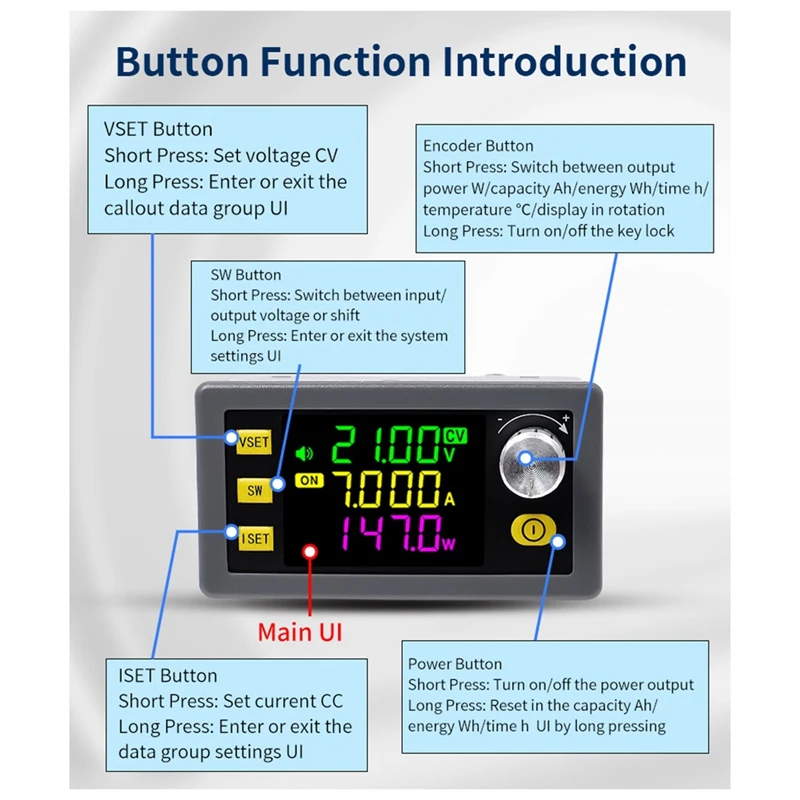 Button Function Introduction

VSET Button
Short Press: Set voltage CV
Long Press: Enter or exit the callout data group UI

Encoder Button
Short Press: Switch between output power W/capacity Ah/energy Wh/time h/ temperature °C/display in rotation
Long Press: Turn on/off the key lock

SW Button
Short Press: Switch between input/ output voltage or shift
Long Press: Enter or exit the system settings UI

VSET
SW
ISET
ON
21.00 CV V
7.000 A
147.0 W
- +

Main UI

ISET Button
Short Press: Set current CC
Long Press: Enter or exit the data group settings UI

Power Button
Short Press: Turn on/off the power output
Long Press: Reset in the capacity Ah/ energy Wh/time h UI by long pressing