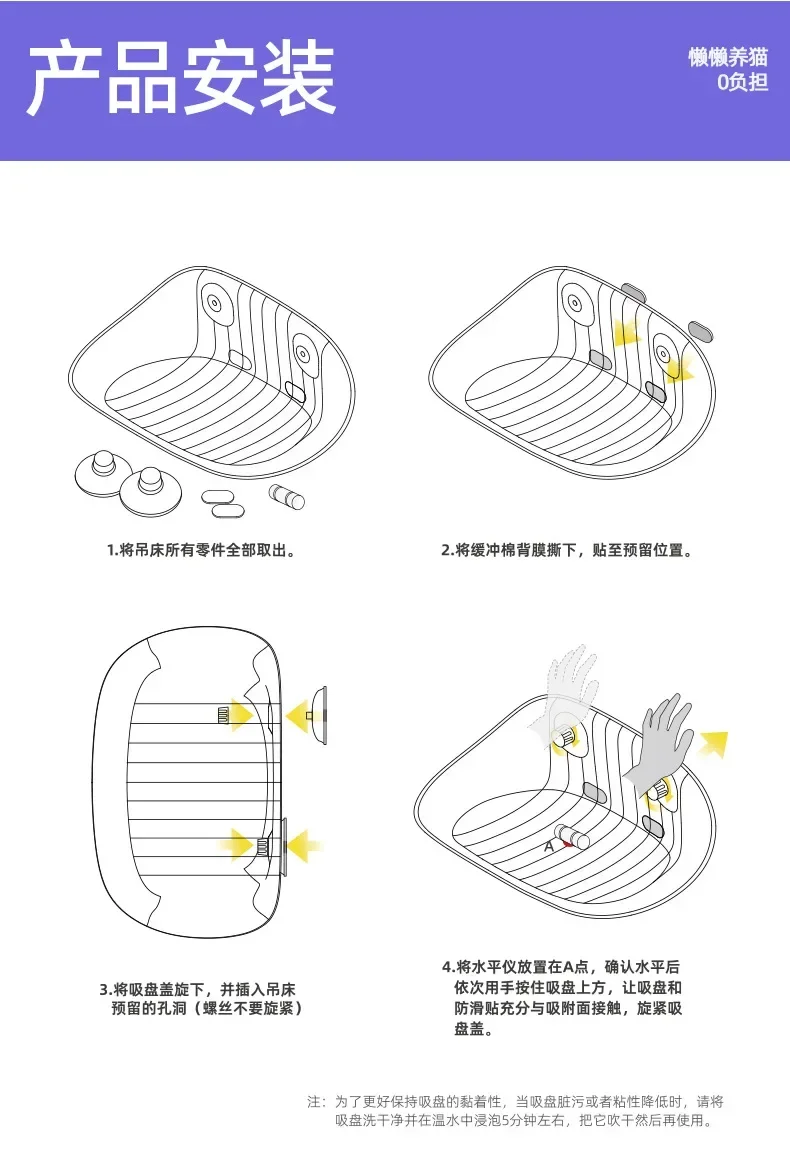 产品安装

懒懒养猫
0负担

1.将吊床所有零件全部取出。

2.将缓冲棉背膜撕下，贴至预留位置。

3.将吸盘盖旋下，并插入吊床预留的孔洞（螺丝不要旋紧）

A

4.将水平仪放置在A点，确认水平后依次用手按住吸盘上方，让吸盘和防滑贴充分与吸附面接触，旋紧吸盘盖。

注：为了更好保持吸盘的黏着性，当吸盘脏污或者粘性降低时，请将吸盘洗干净并在温水中浸泡5分钟左右，把它吹干然后再使用。