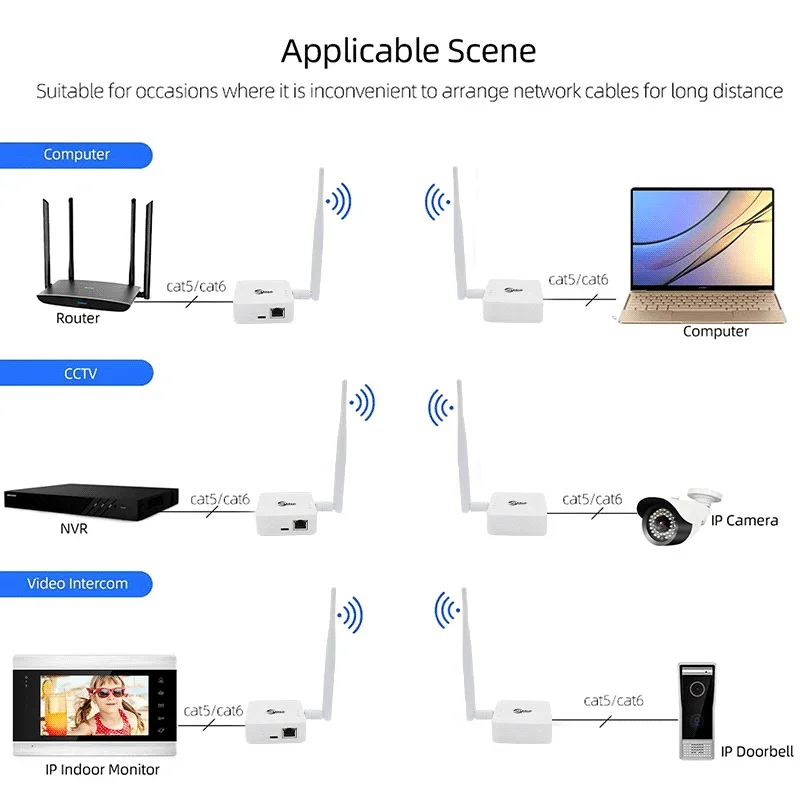 Applicable Scene

Suitable for occasions where it is inconvenient to arrange network cables for long distance

Computer

cat5/cat6

Router

cat5/cat6

Computer

CCTV

cat5/cat6

NVR

cat5/cat6

IP Camera

Video Intercom

cat5/cat6

IP Indoor Monitor

cat5/cat6

IP Doorbell