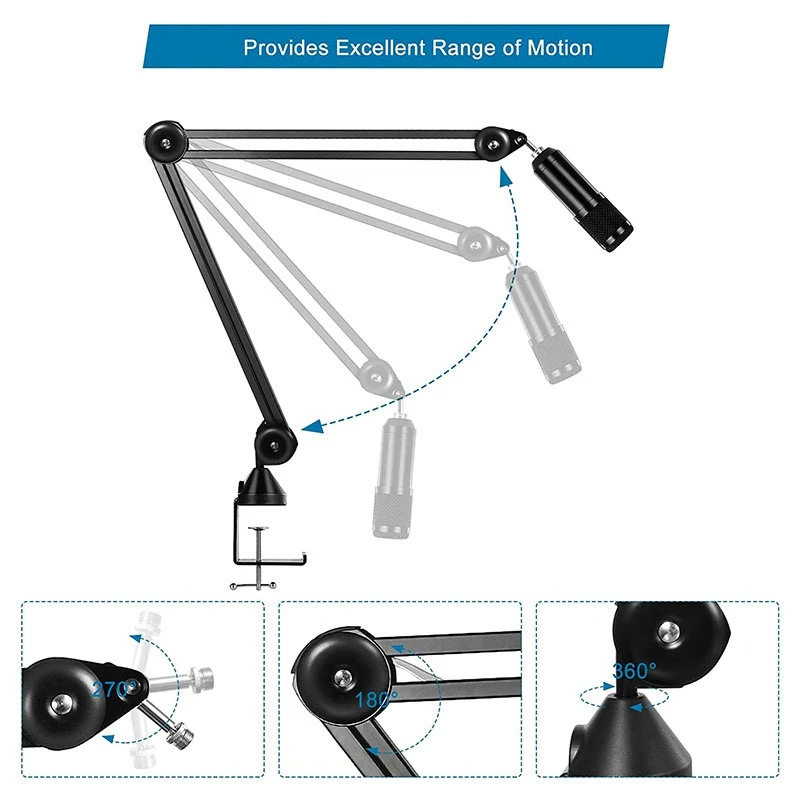 Provides Excellent Range of Motion

270°

180°

360°