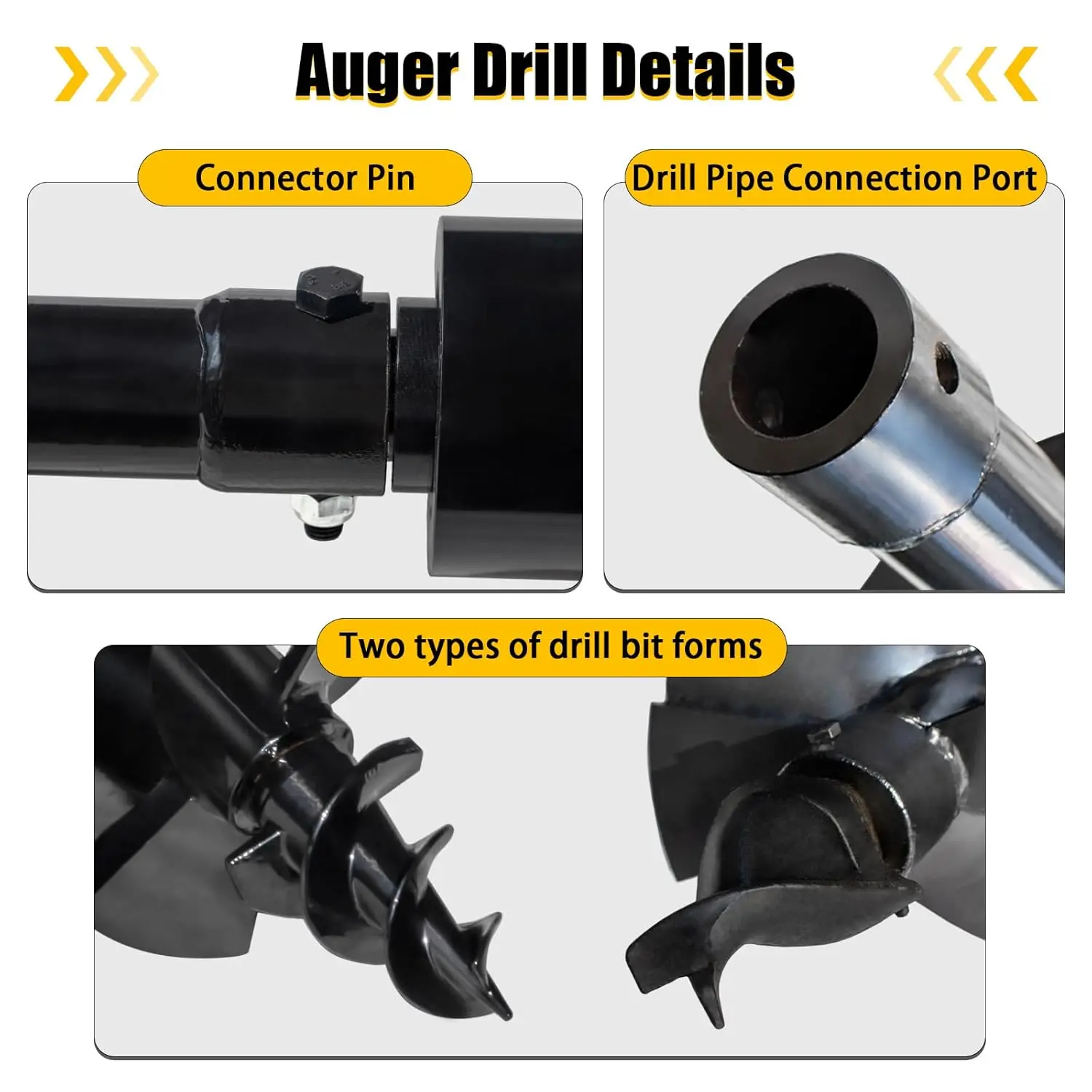 Auger Drill Details

Connector Pin

Drill Pipe Connection Port

Two types of drill bit forms